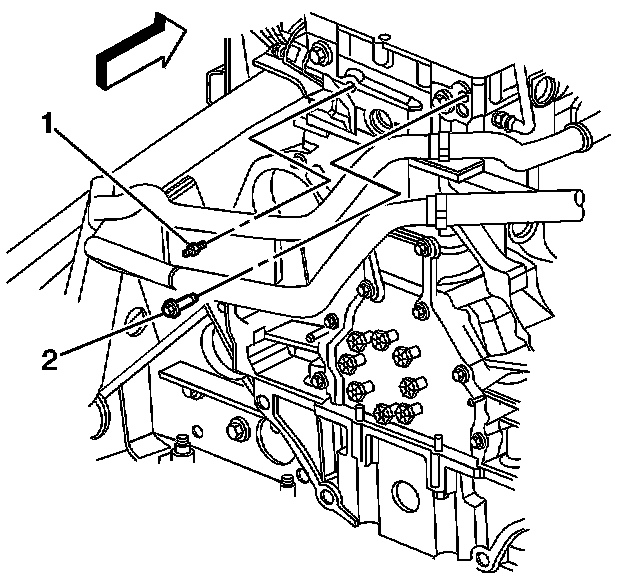 1

2