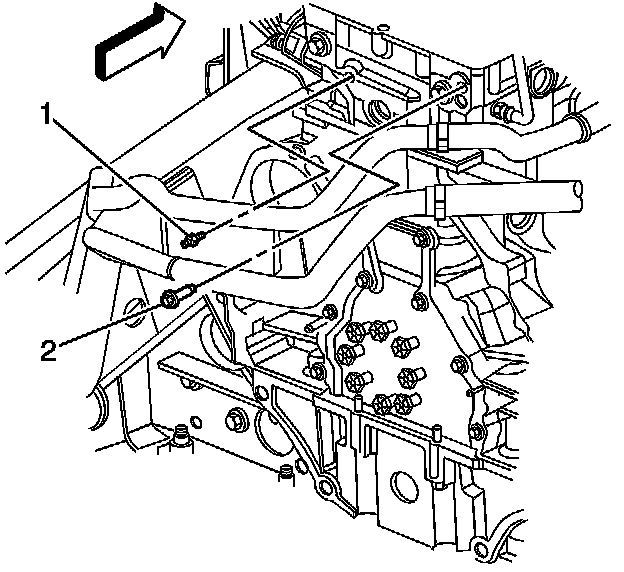 1

2