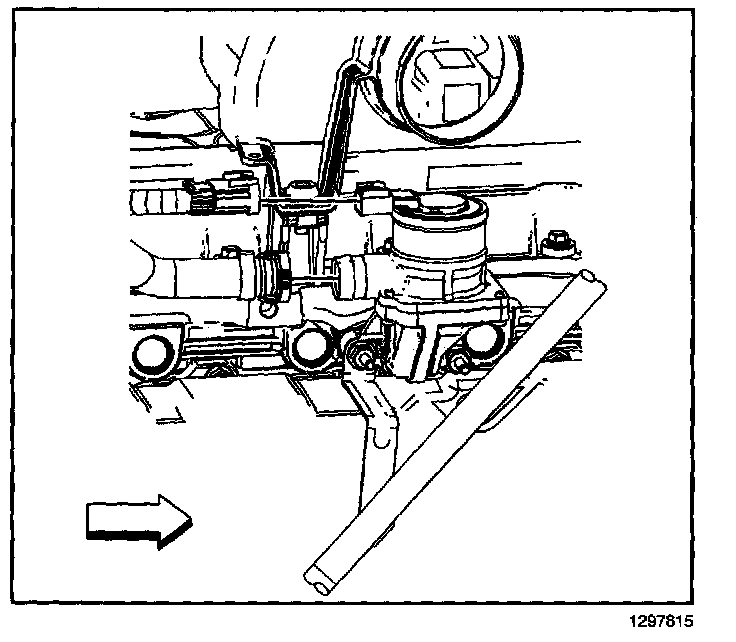 1297815