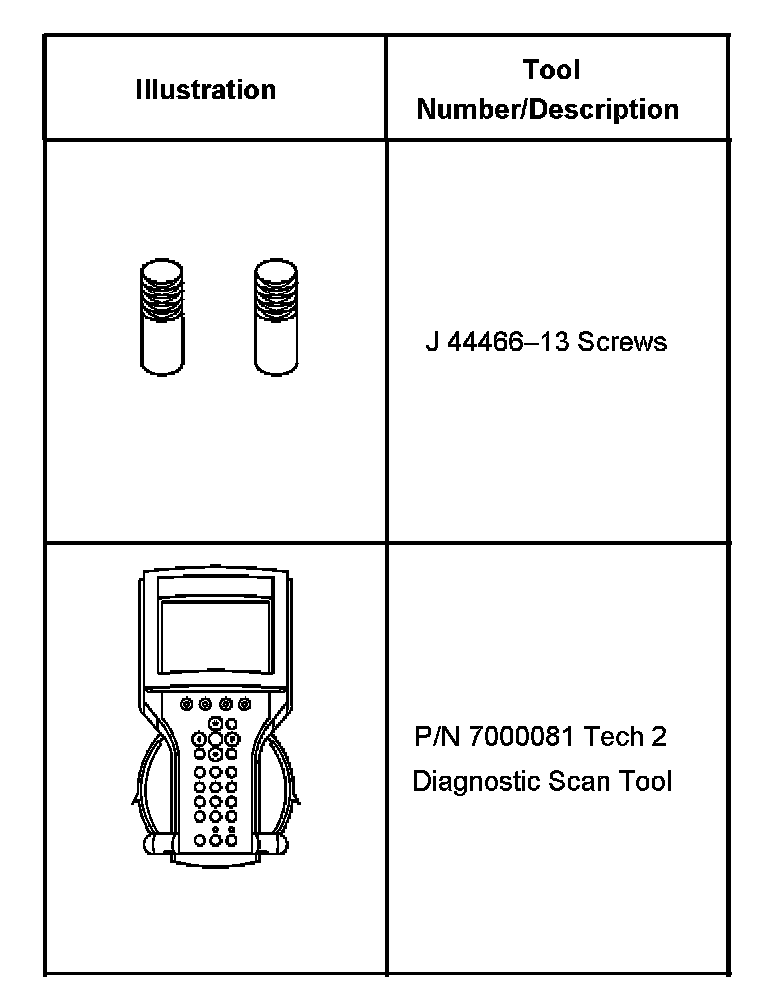 | Illustration | Tool Number/Description |
|---|---|
| | J 44466–13 Screws |
| | P/N 7000081 Tech 2 Diagnostic Scan Tool |