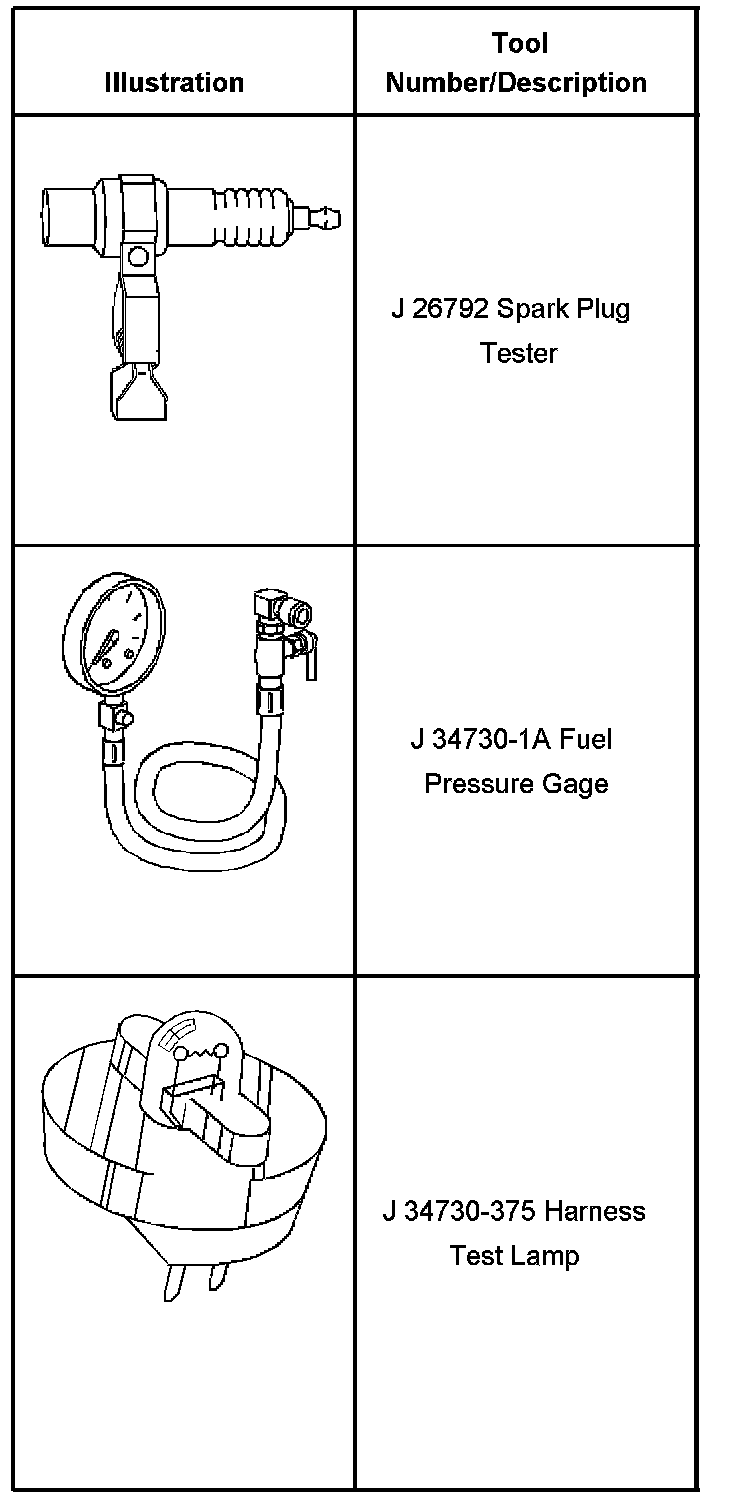 | Illustration | Tool Number/Description |
|---|---|
| | J 26792 Spark Plug Tester |
| | J 34730-1A Fuel Pressure Gage |
| | J 34730-375 Harness Test Lamp |