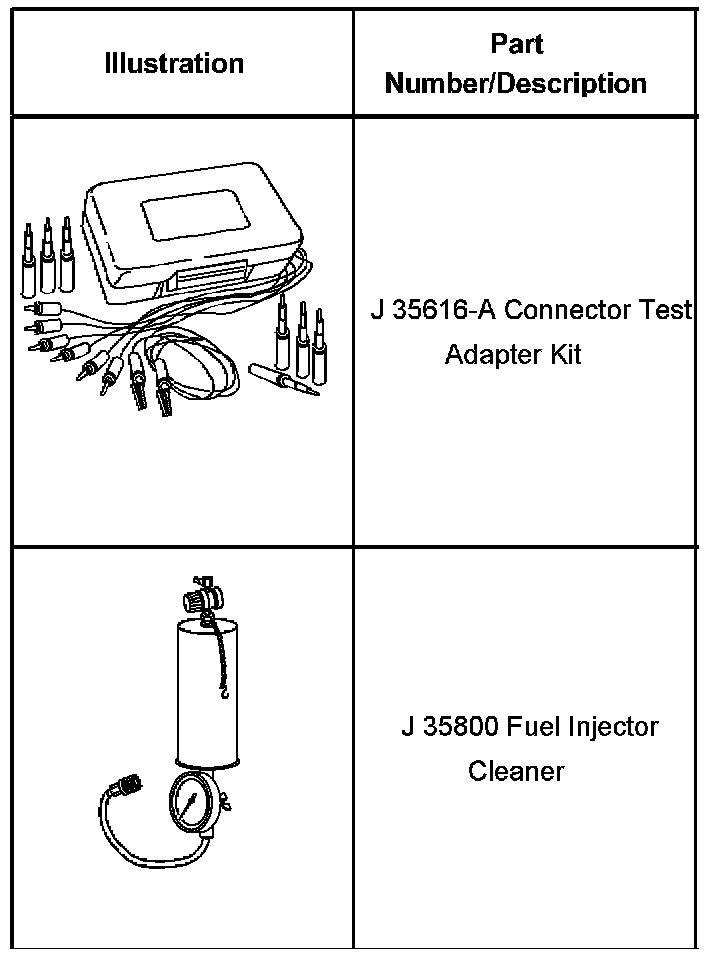 | Illustration | Part Number/Description |
|---|---|
| | J 35616-A Connector Test Adapter Kit |
| | J 35800 Fuel Injector Cleaner |