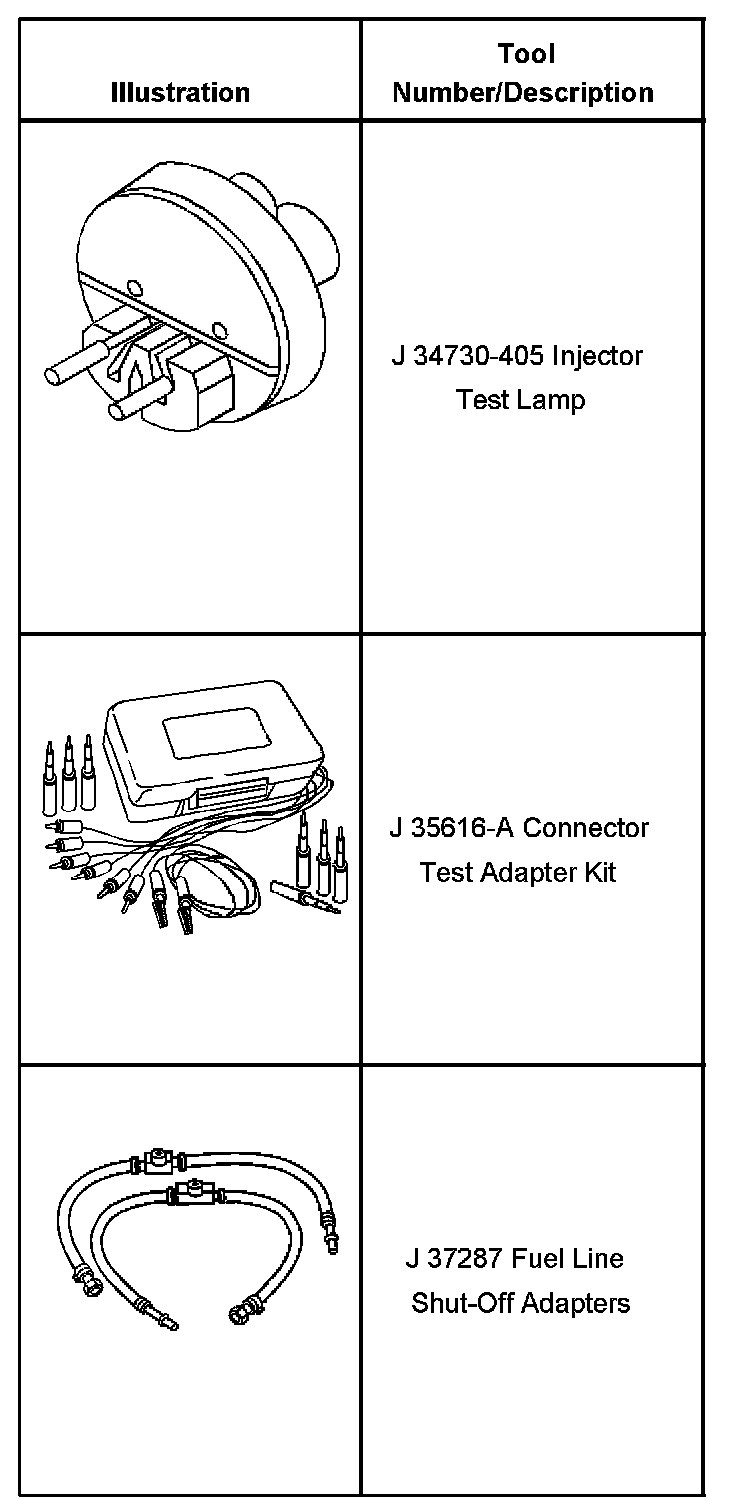 | Illustration | Tool Number/Description |
|---|---|
|  | J 34730-405 Injector Test Lamp |
|  | J 35616-A Connector Test Adapter Kit |
|  | J 37287 Fuel Line Shut-Off Adapters |