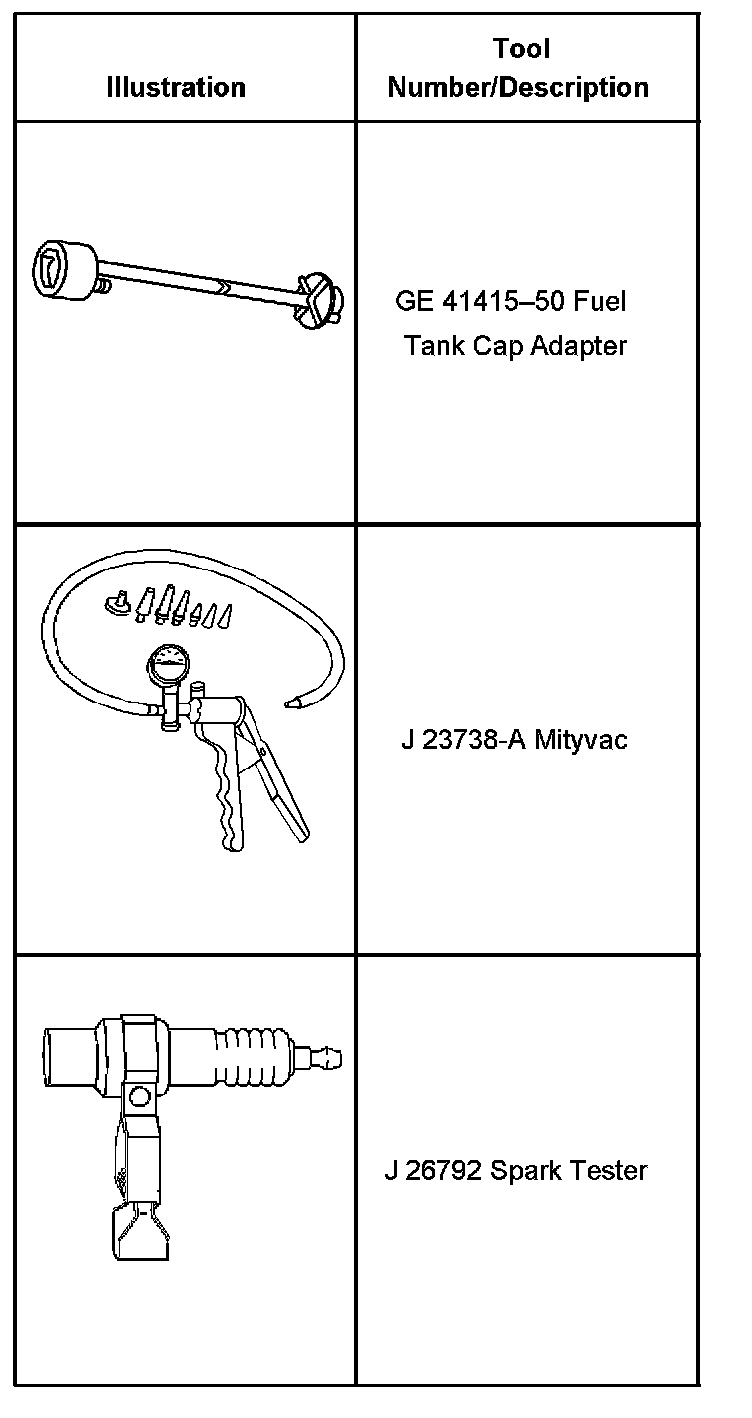 | Illustration | Tool Number/Description |
|---|---|
| | GE 41415–50 Fuel Tank Cap Adapter |
| | J 23738-A Mityvac |
| | J 26792 Spark Tester |