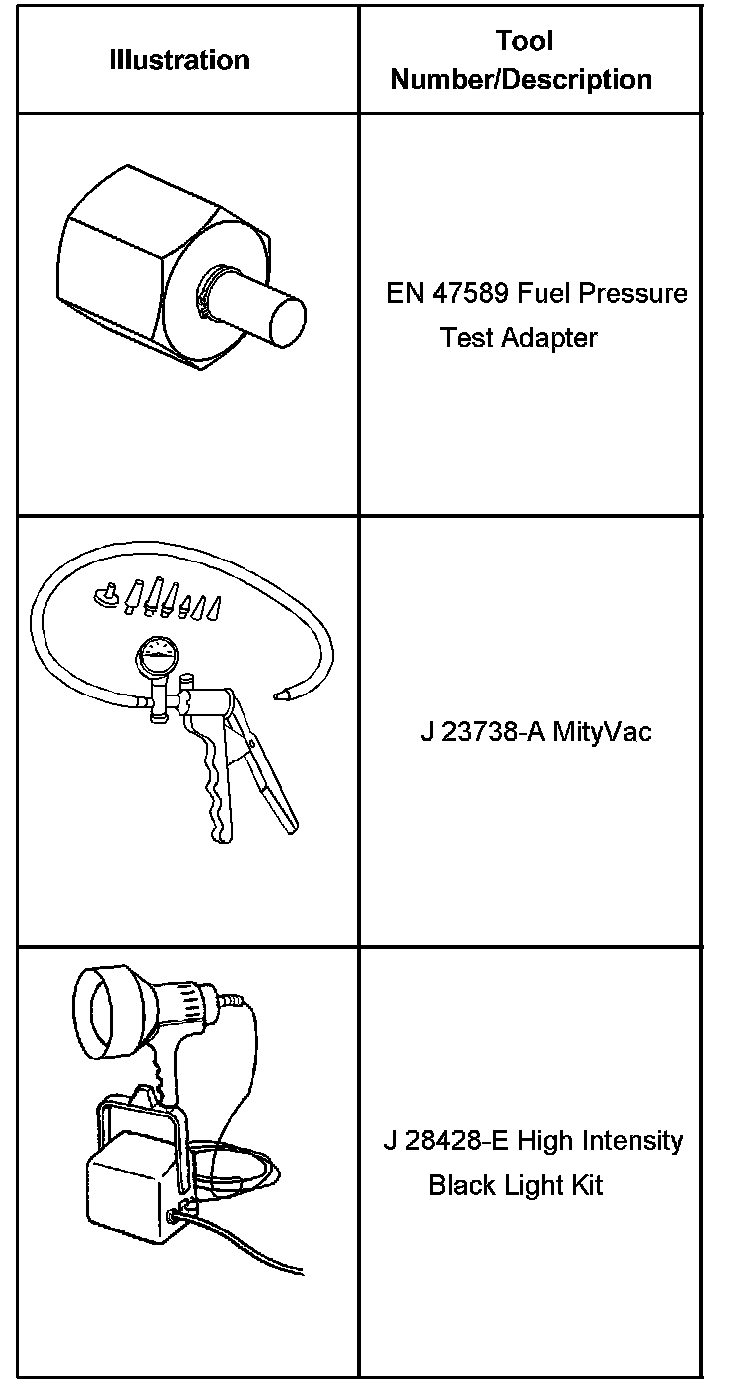 | Illustration | Tool Number/Description |
|---|---|
| | EN 47589 Fuel Pressure Test Adapter |
| | J 23738-A MityVac |
| | J 28428-E High Intensity Black Light Kit |