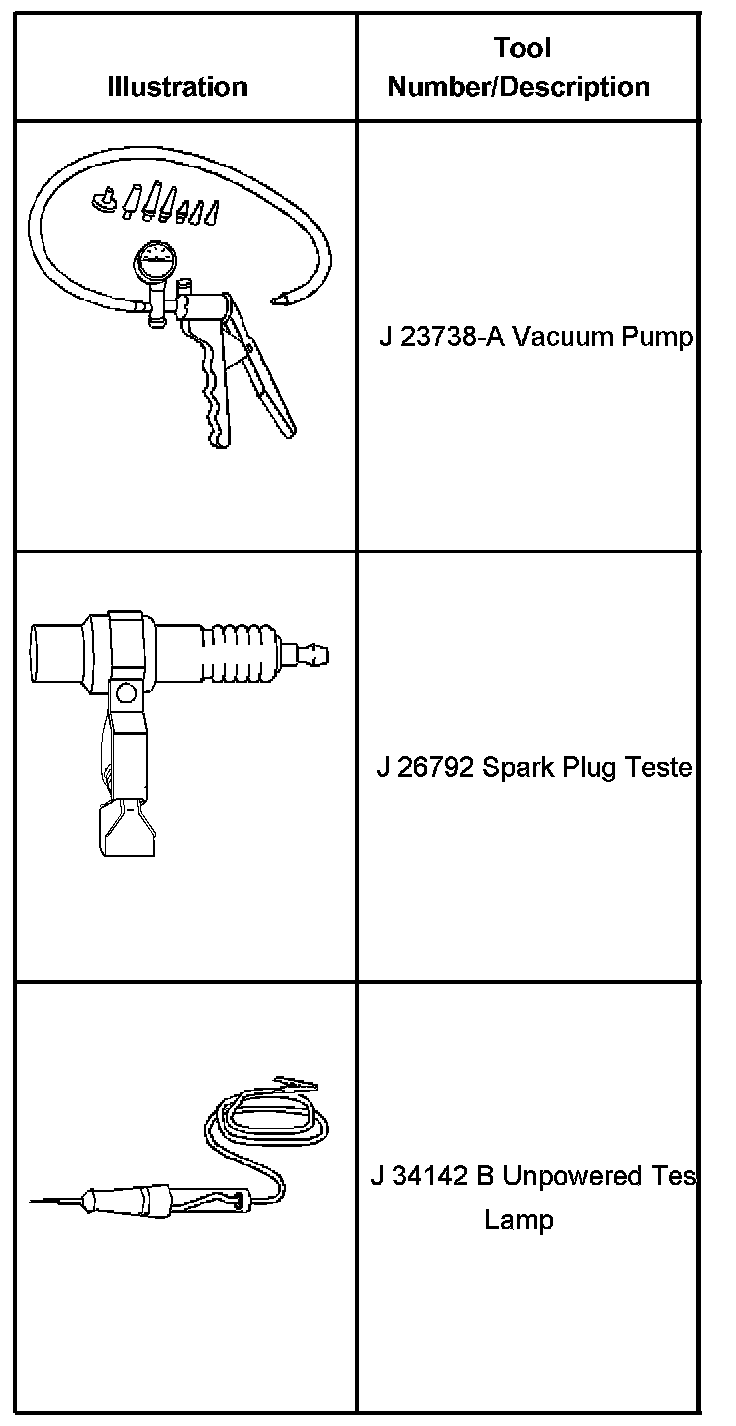 | Illustration | Tool Number/Description |
|---|---|
| | J 23738-A Vacuum Pump |
| | J 26792 Spark Plug Teste |
| | J 34142 B Unpowered Tes Lamp |