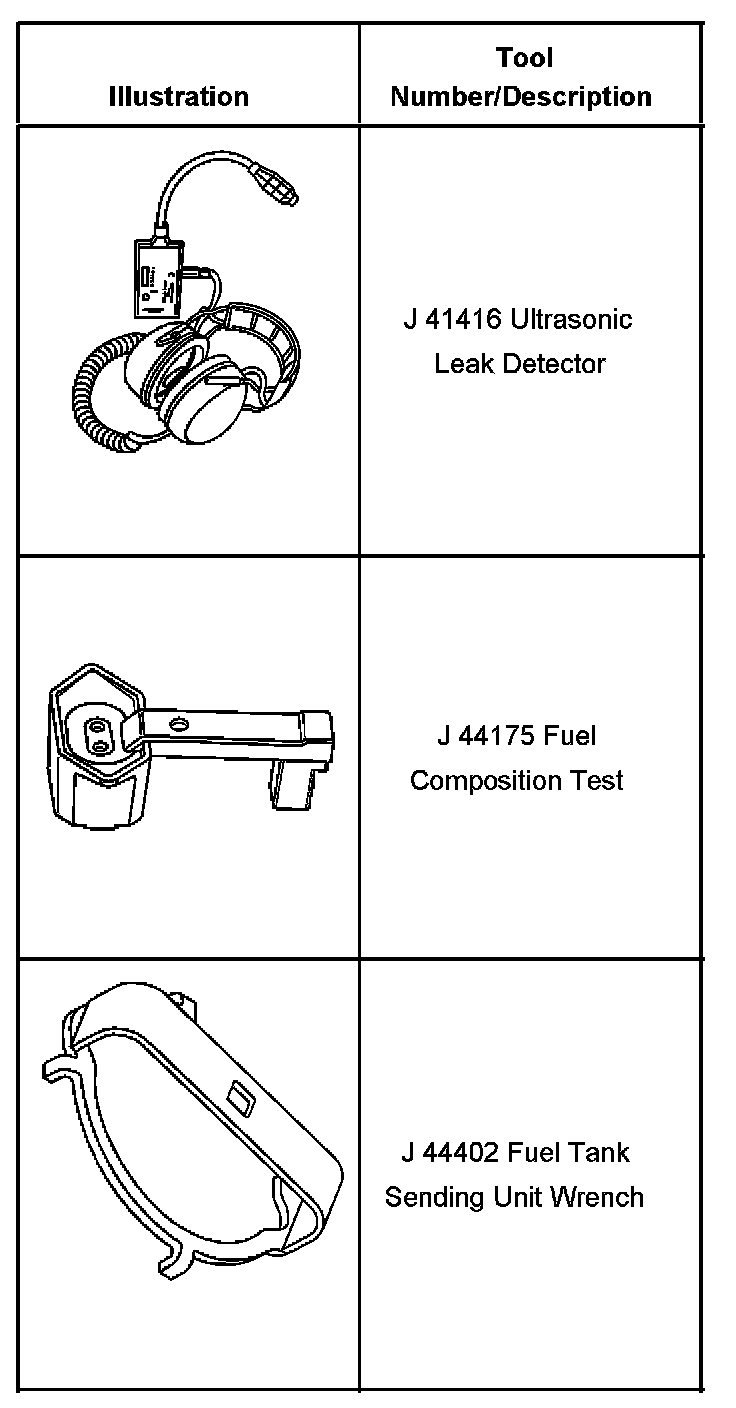 | Illustration | Tool Number/Description |
|---|---|
| | J 41416 Ultrasonic Leak Detector |
| | J 44175 Fuel Composition Test |
| | J 44402 Fuel Tank Sending Unit Wrench |