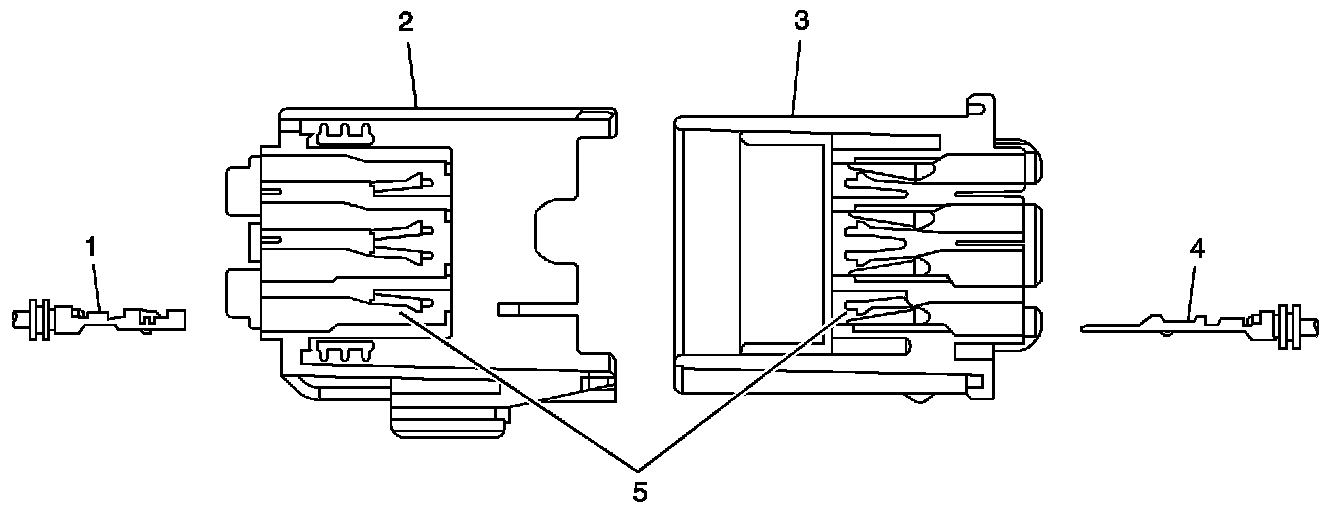 2
3
1
4
5