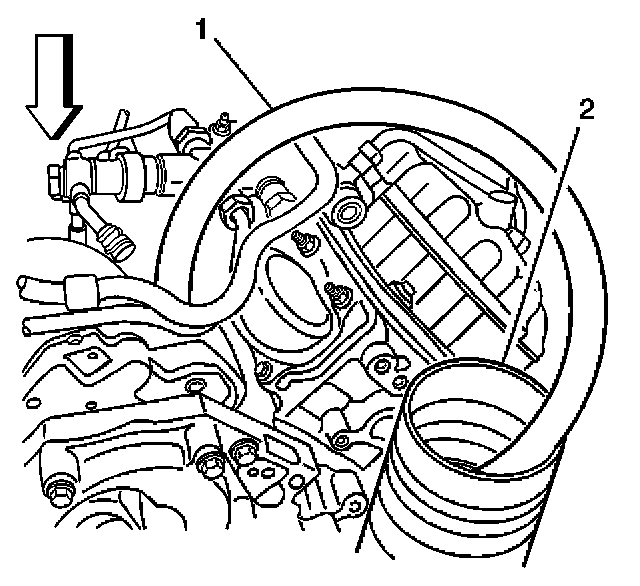 1
2