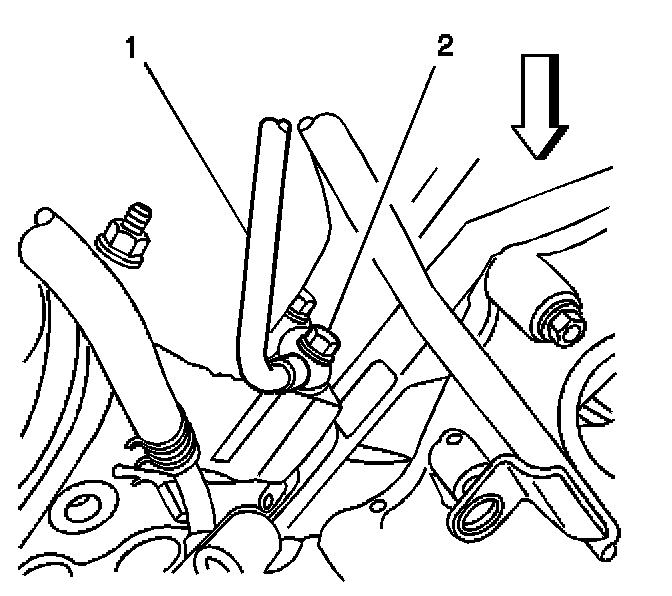 1
2