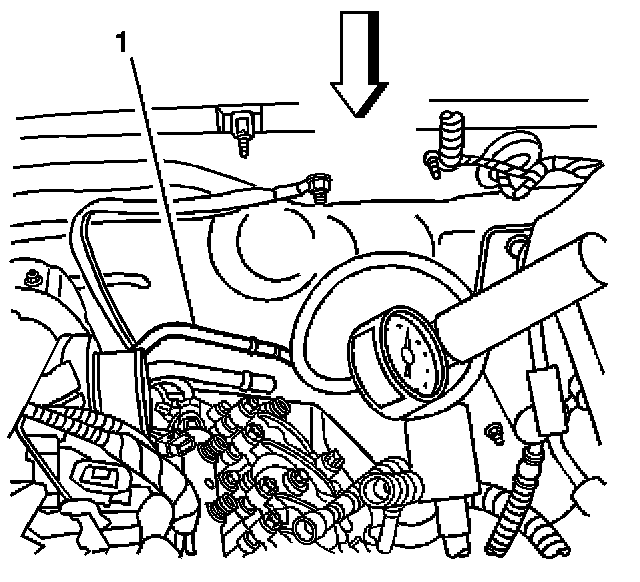 1