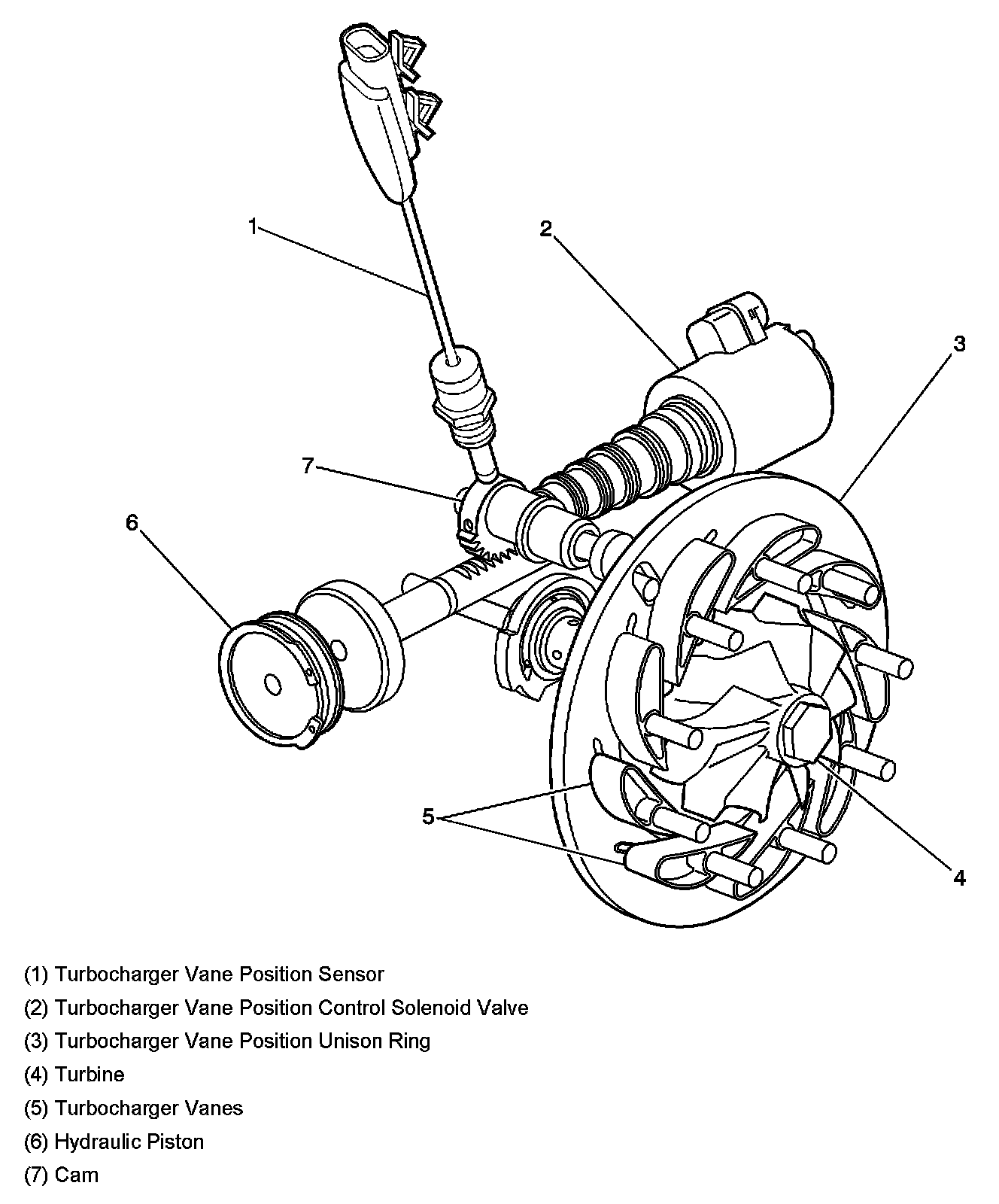 1

2

3

7

6

5

4

(1) Turbocharger Vane Position Sensor

(2) Turbocharger Vane Position Control Solenoid Valve

(3) Turbocharger Vane Position Unison Ring

(4) Turbine

(5) Turbocharger Vanes

(6) Hydraulic Piston

(7) Cam