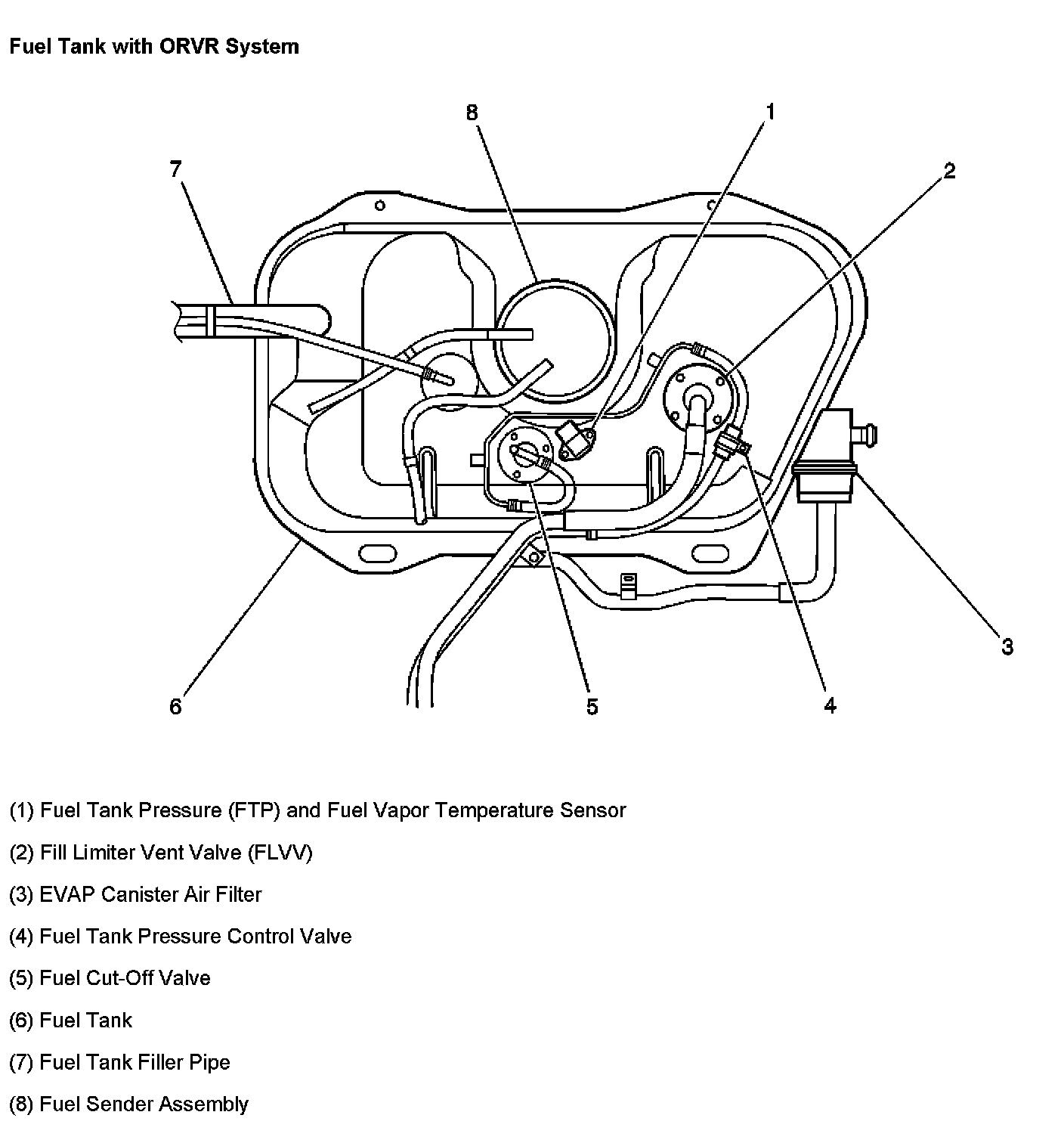 Fuel Tank with ORVR System

8
1
7
2
3
6
5
4

(1) Fuel Tank Pressure (FTP) and Fuel Vapor Temperature Sensor

(2) Fill Limiter Vent Valve (FLVV)

(3) EVAP Canister Air Filter

(4) Fuel Tank Pressure Control Valve

(5) Fuel Cut-Off Valve

(6) Fuel Tank

(7) Fuel Tank Filler Pipe

(8) Fuel Sender Assembly