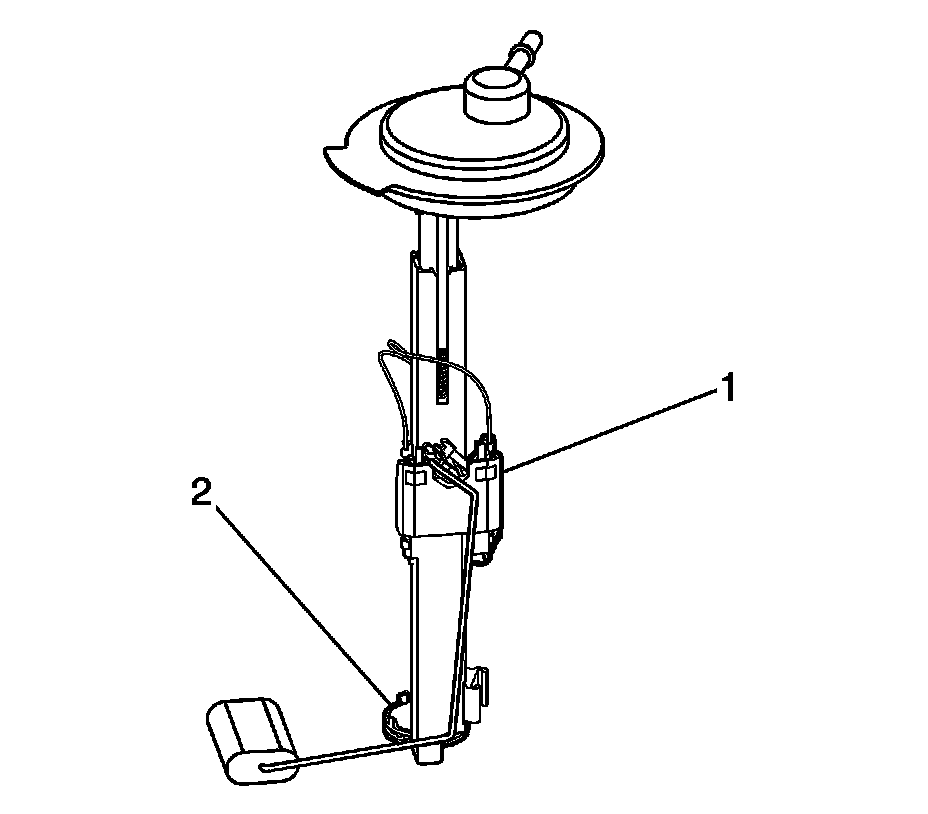 1
2