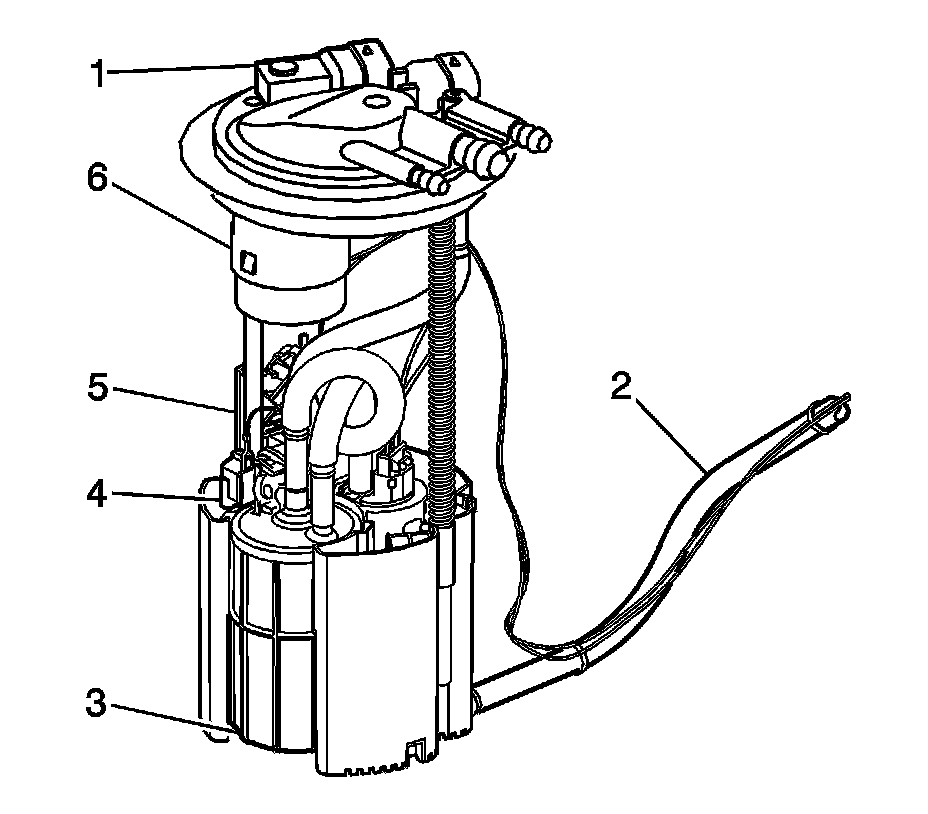 1
6
5
4
3
2