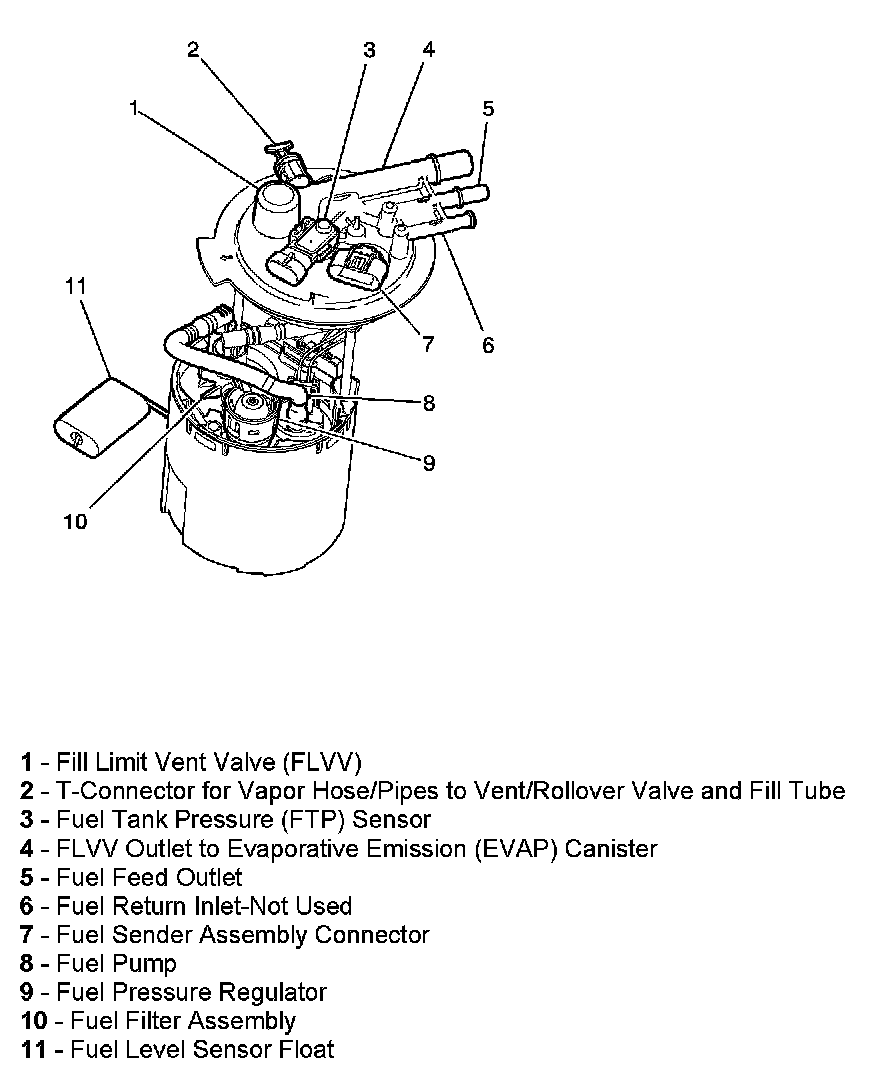 2
3
4
1
5
11
7
6
8
9
10

1 - Fill Limit Vent Valve (FLVV)
2 - T-Connector for Vapor Hose/Pipes to Vent/Rollover Valve and Fill Tube
3 - Fuel Tank Pressure (FTP) Sensor
4 - FLVV Outlet to Evaporative Emission (EVAP) Canister
5 - Fuel Feed Outlet
6 - Fuel Return Inlet-Not Used
7 - Fuel Sender Assembly Connector
8 - Fuel Pump
9 - Fuel Pressure Regulator
10 - Fuel Filter Assembly
11 - Fuel Level Sensor Float