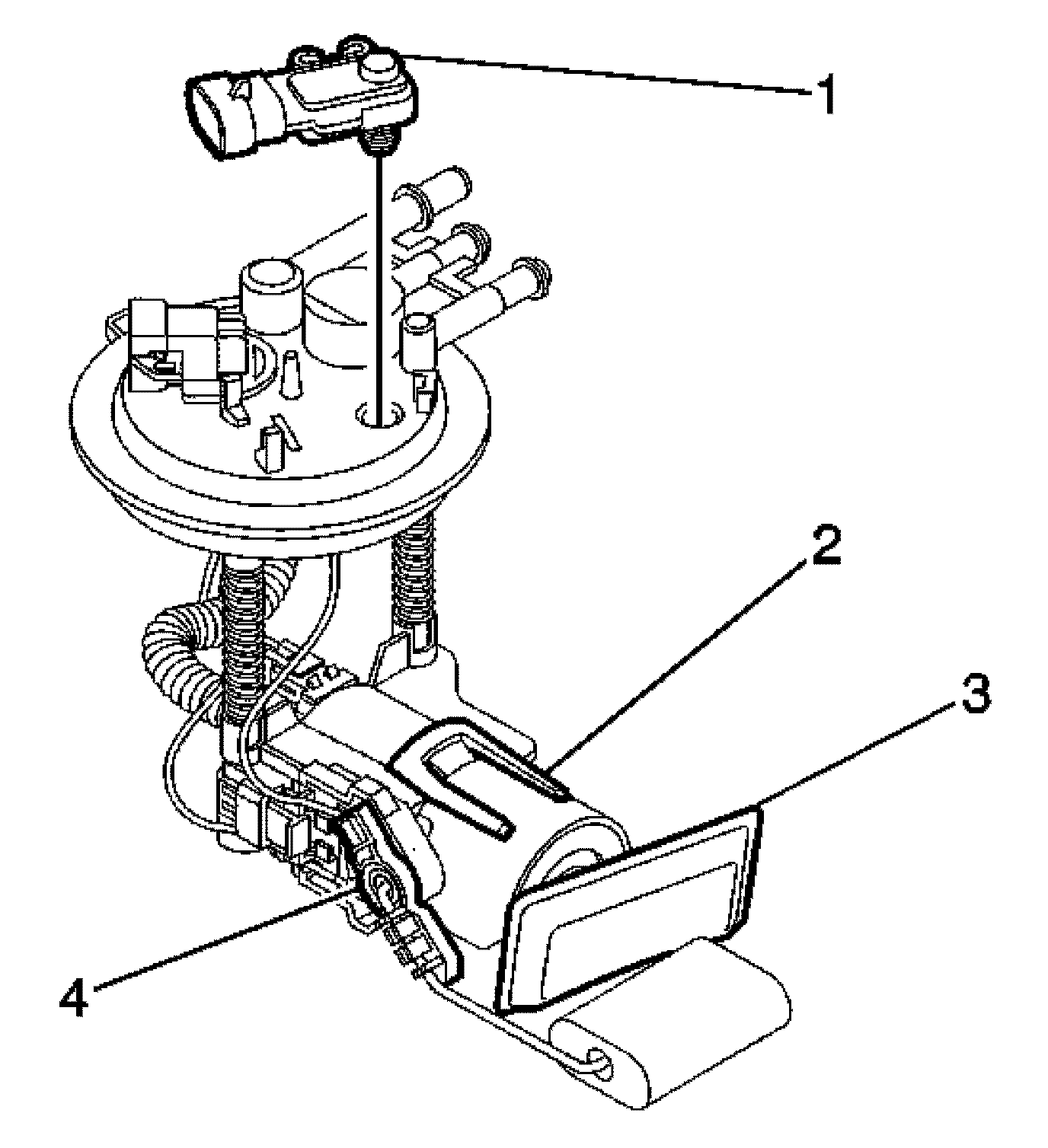 1
2
3
4