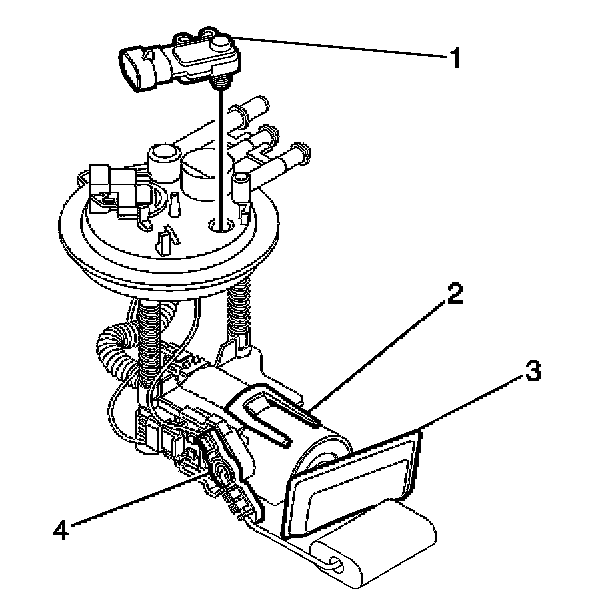 1
2
3
4