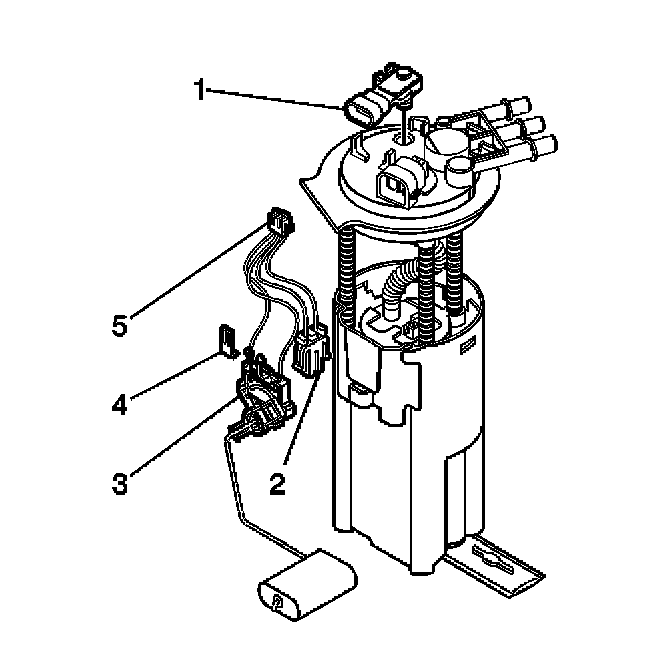 1
5
4
3
2