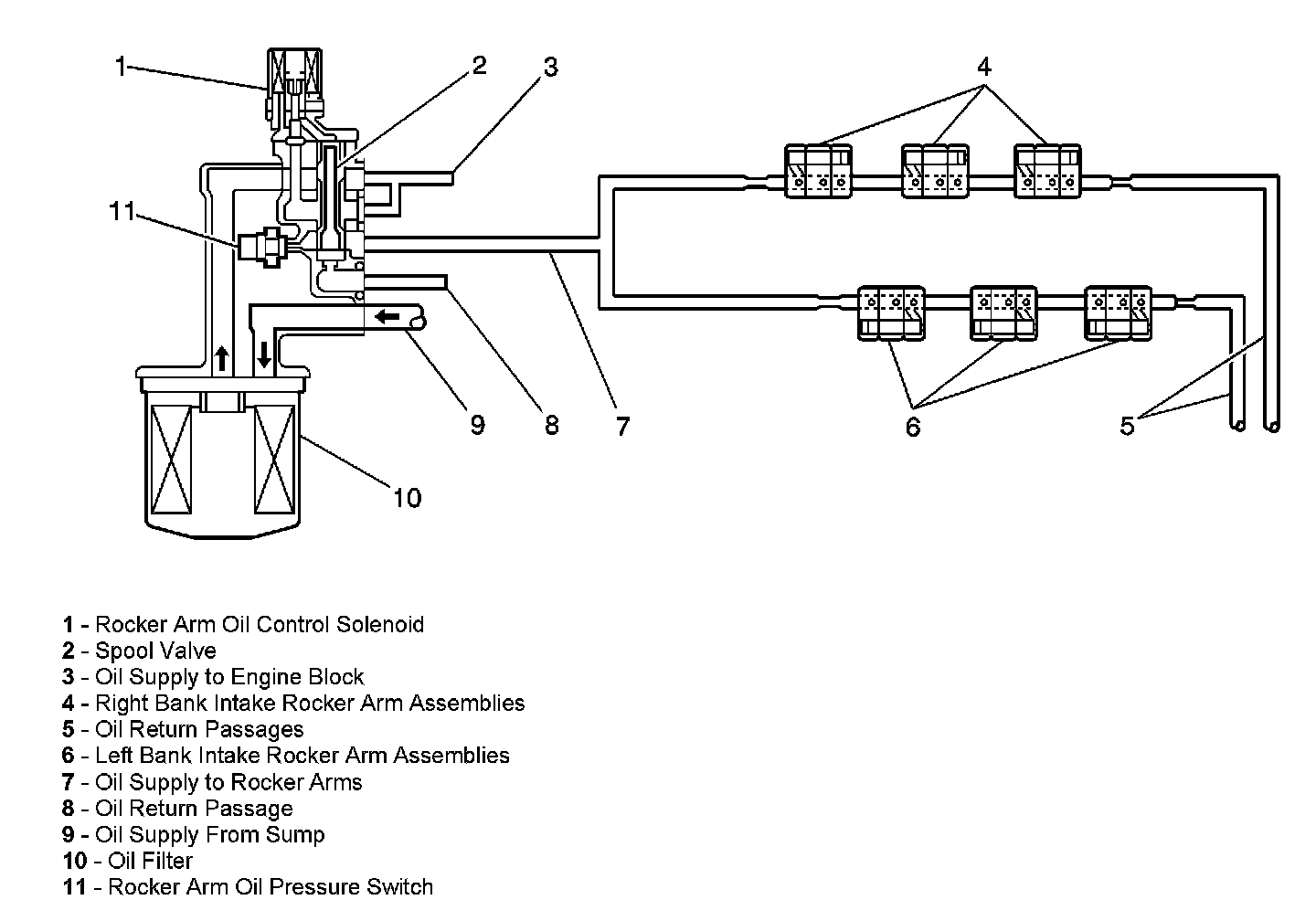 1
2
3
4
11
9
8
7
6
5
10

1 - Rocker Arm Oil Control Solenoid
2 - Spool Valve
3 - Oil Supply to Engine Block
4 - Right Bank Intake Rocker Arm Assemblies
5 - Oil Return Passages
6 - Left Bank Intake Rocker Arm Assemblies
7 - Oil Supply to Rocker Arms
8 - Oil Return Passage
9 - Oil Supply From Sump
10 - Oil Filter
11 - Rocker Arm Oil Pressure Switch