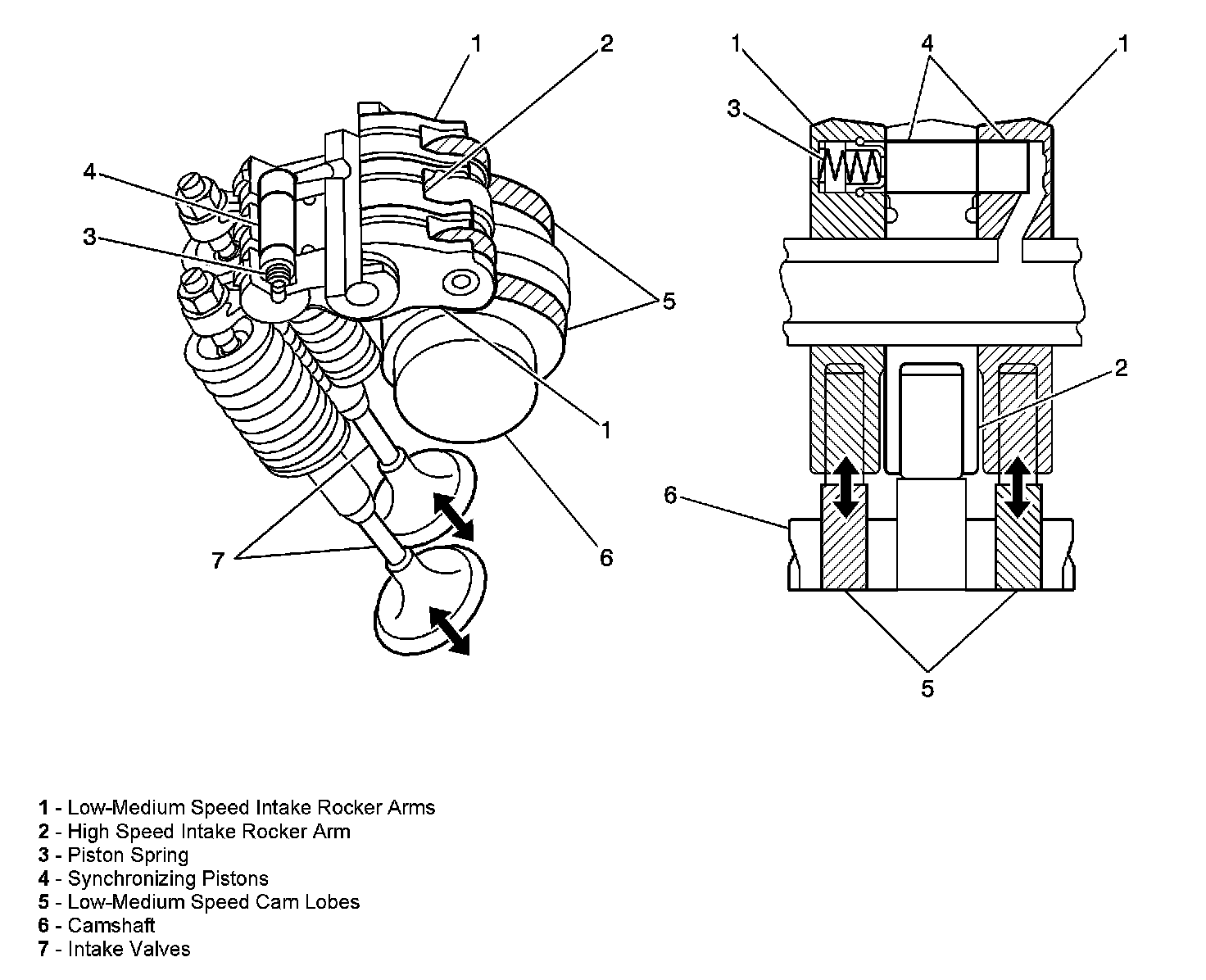 1
2
4
3
5
1
6
7

1
4
1
3
2
6
5

1 - Low-Medium Speed Intake Rocker Arms
2 - High Speed Intake Rocker Arm
3 - Piston Spring
4 - Synchronizing Pistons
5 - Low-Medium Speed Cam Lobes
6 - Camshaft
7 - Intake Valves