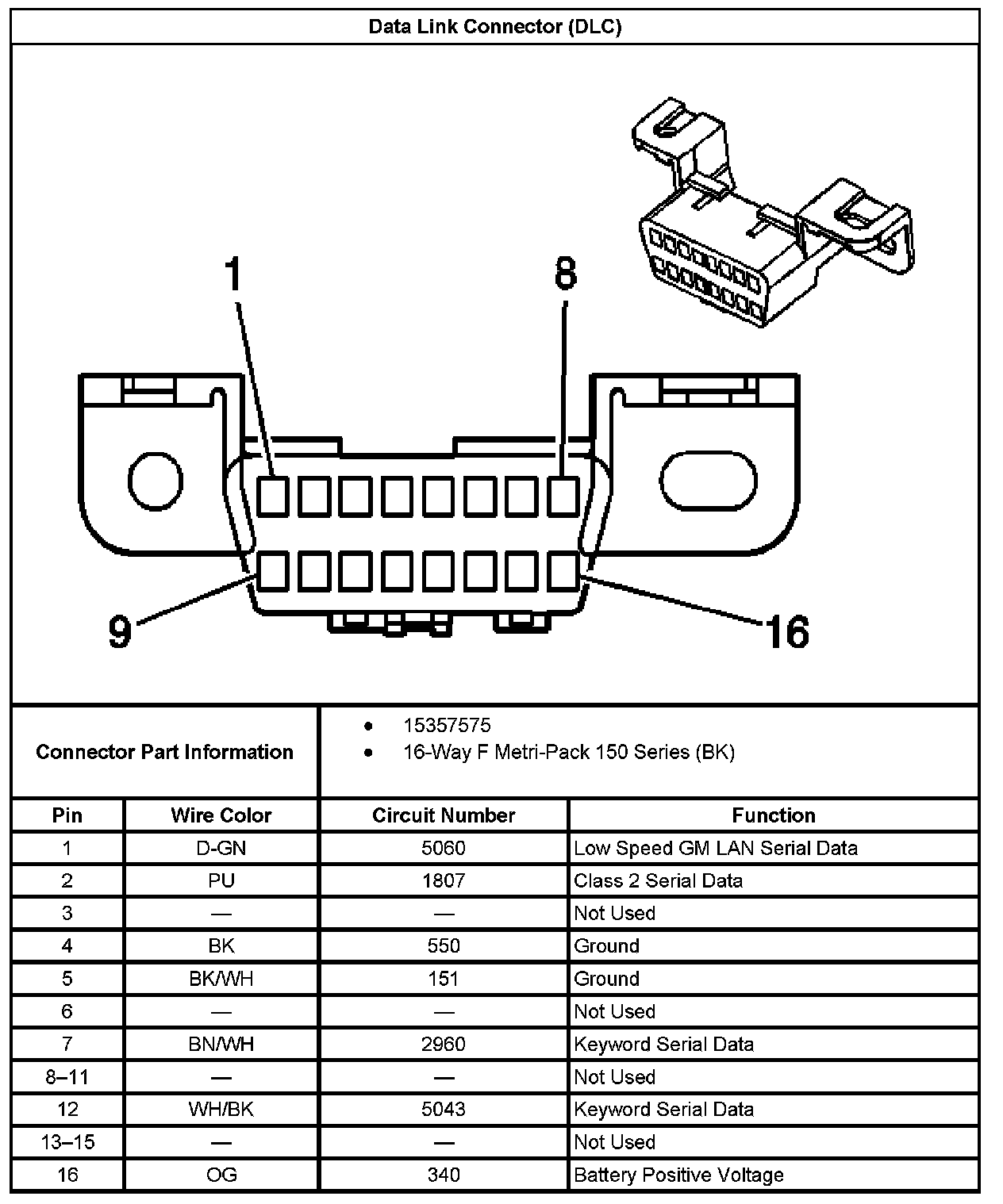 Data Link Connector (DLC)

1

8

9

16

Connector Part Information

- 15357575
- 16-Way F Metri-Pack 150 Series (BK)

| Pin | Wire Color | Circuit Number | Function |
|---|---|---|---|
| 1 | D-GN | 5060 | Low Speed GM LAN Serial Data |
| 2 | PU | 1807 | Class 2 Serial Data |
| 3 | — | — | Not Used |
| 4 | BK | 550 | Ground |
| 5 | BK/WH | 151 | Ground |
| 6 | — | — | Not Used |
| 7 | BN/WH | 2960 | Keyword Serial Data |
| 8–11 | — | — | Not Used |
| 12 | WH/BK | 5043 | Keyword Serial Data |
| 13–15 | — | — | Not Used |
| 16 | OG | 340 | Battery Positive Voltage |