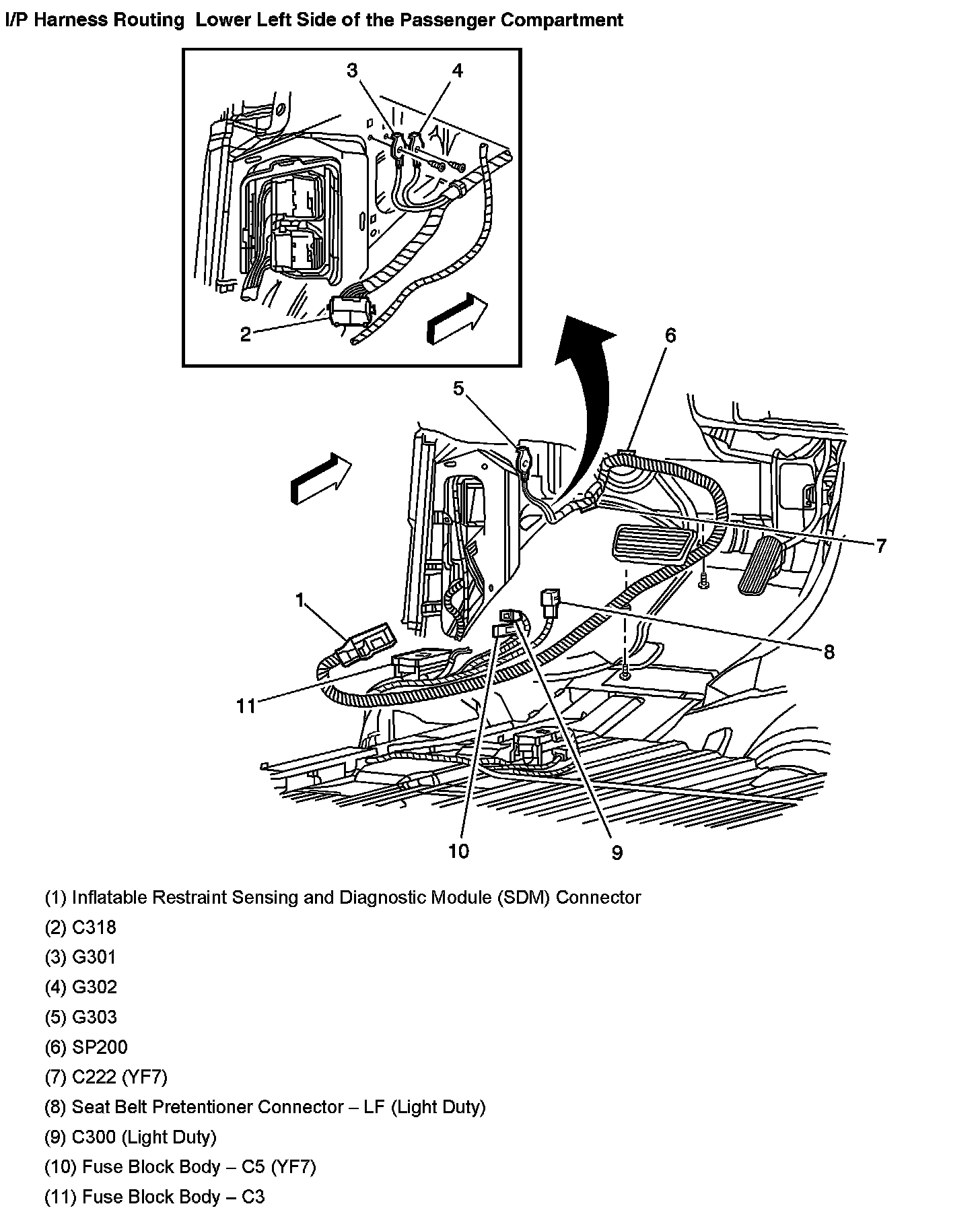 I/P Harness Routing  Lower Left Side of the Passenger Compartment

3
4
2
5
6
7
1
8
11
10
9

(1) Inflatable Restraint Sensing and Diagnostic Module (SDM) Connector

(2) C318

(3) G301

(4) G302

(5) G303

(6) SP200

(7) C222 (YF7)

(8) Seat Belt Pretentioner Connector – LF (Light Duty)

(9) C300 (Light Duty)

(10) Fuse Block Body – C5 (YF7)

(11) Fuse Block Body – C3