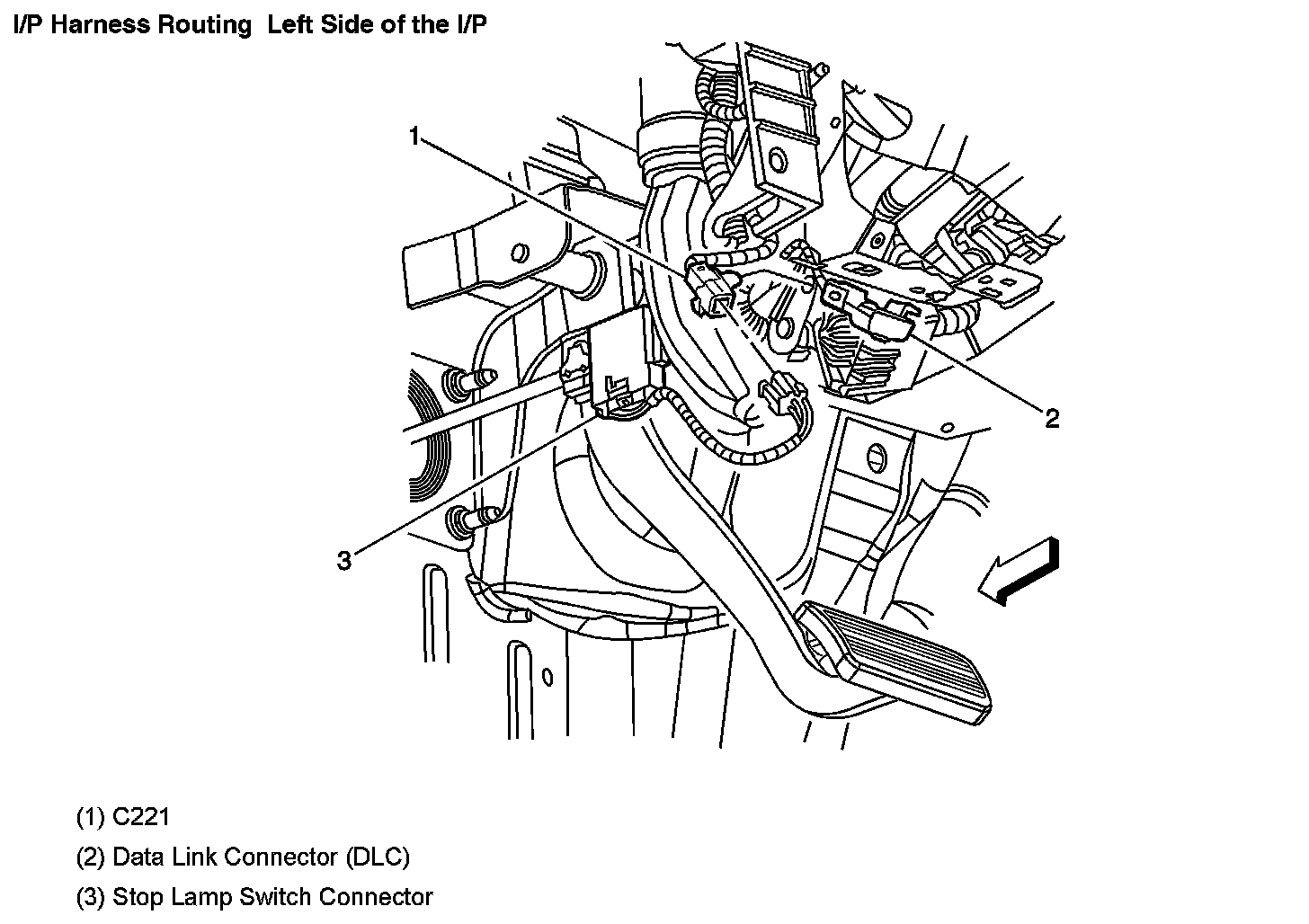 I/P Harness Routing Left Side of the I/P

1

2

3

(1) C221

(2) Data Link Connector (DLC)

(3) Stop Lamp Switch Connector