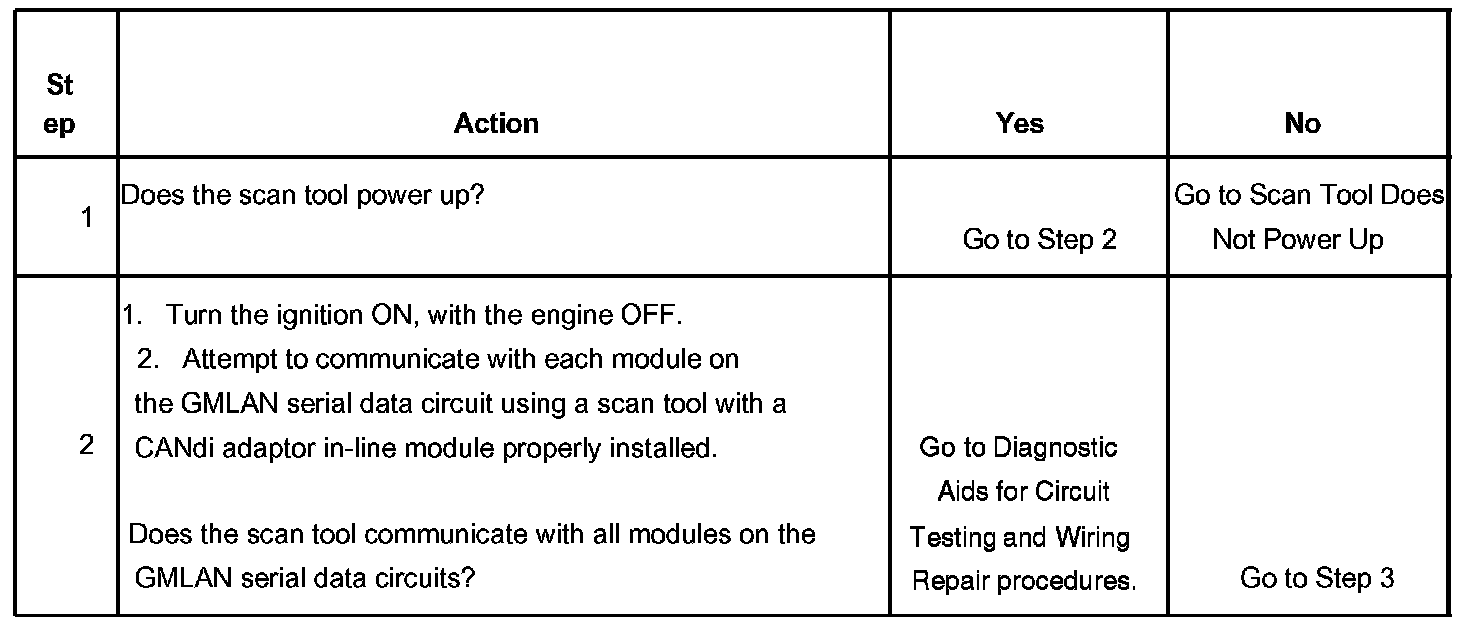 | Step | Action | Yes | No |
|---|---|---|---|
| 1 | Does the scan tool power up? | Go to Step 2 | Go to Scan Tool Does Not Power Up |
| 2 | 1. Turn the ignition ON, with the engine OFF. 2. Attempt to communicate with each module on the GMLAN serial data circuit using a scan tool with a CANdi adaptor in-line module properly installed. Does the scan tool communicate with all modules on the GMLAN serial data circuits? | Go to Diagnostic Aids for Circuit Testing and Wiring Repair procedures. | Go to Step 3 |