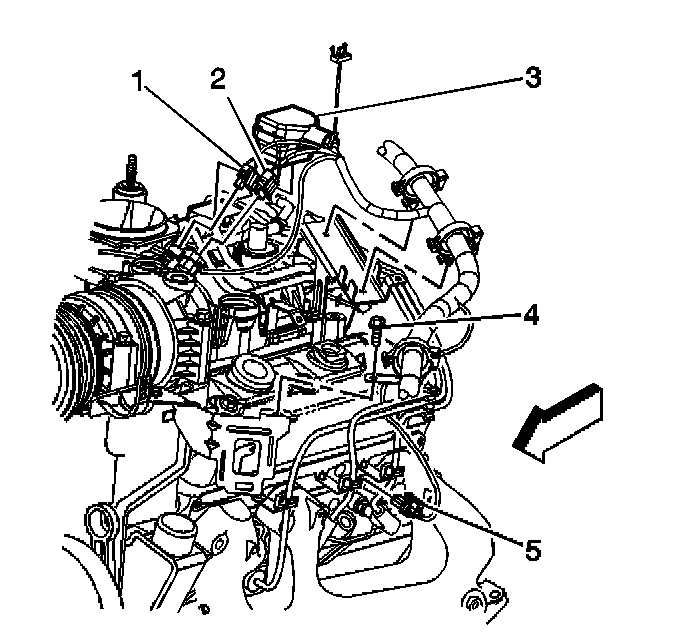 1
2
3
4
5