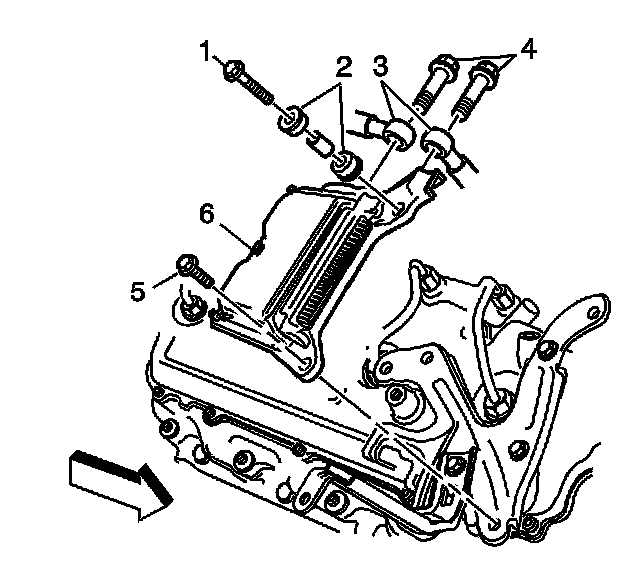 1
2
3
4
6
5