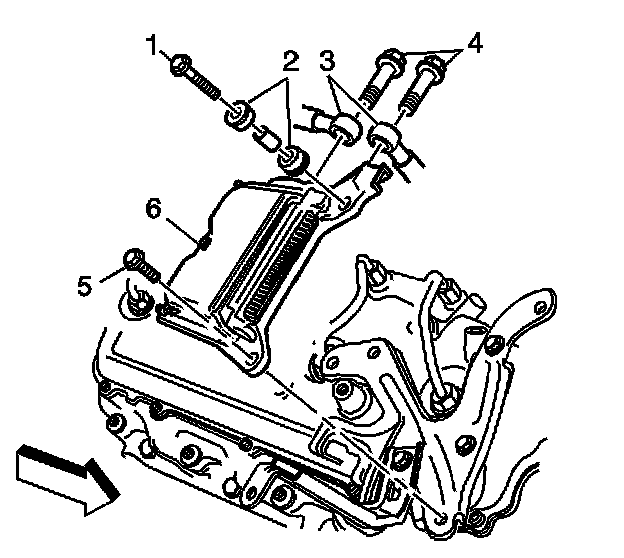 1
2
3
4
6
5