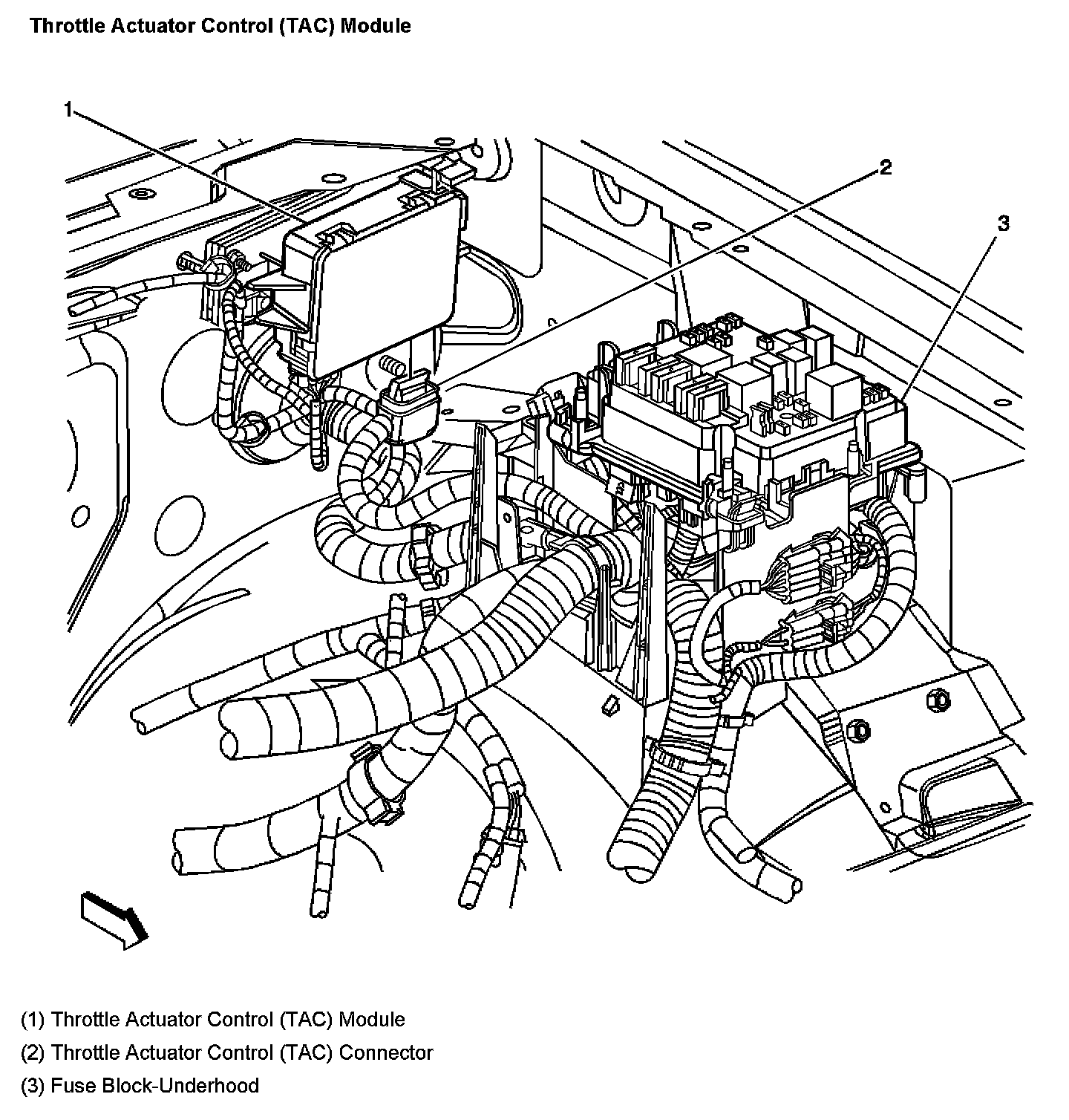 Throttle Actuator Control (TAC) Module

1

2

3

(1) Throttle Actuator Control (TAC) Module

(2) Throttle Actuator Control (TAC) Connector

(3) Fuse Block-Underhood