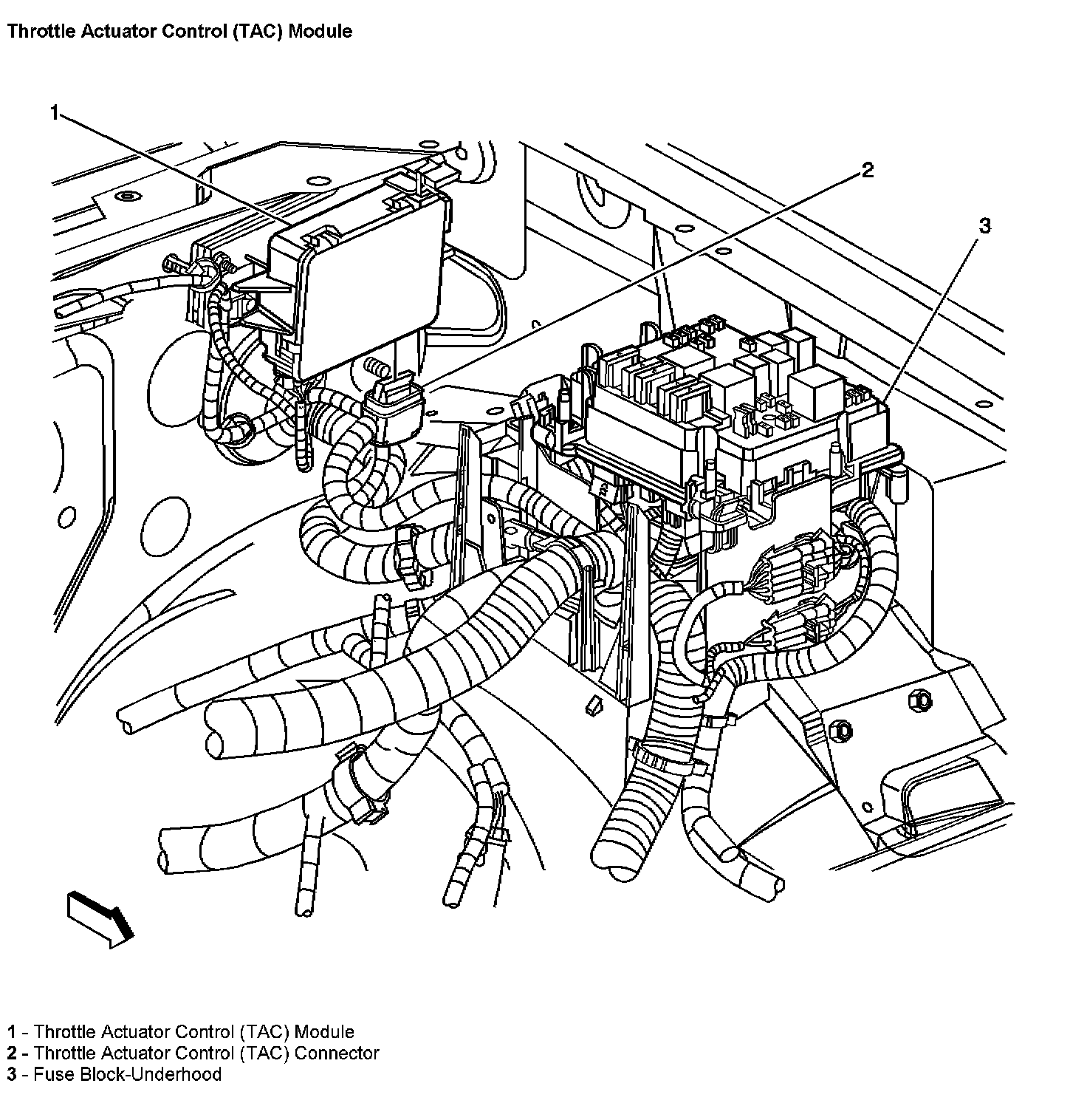 Throttle Actuator Control (TAC) Module

1

2

3

1 - Throttle Actuator Control (TAC) Module
2 - Throttle Actuator Control (TAC) Connector
3 - Fuse Block-Underhood