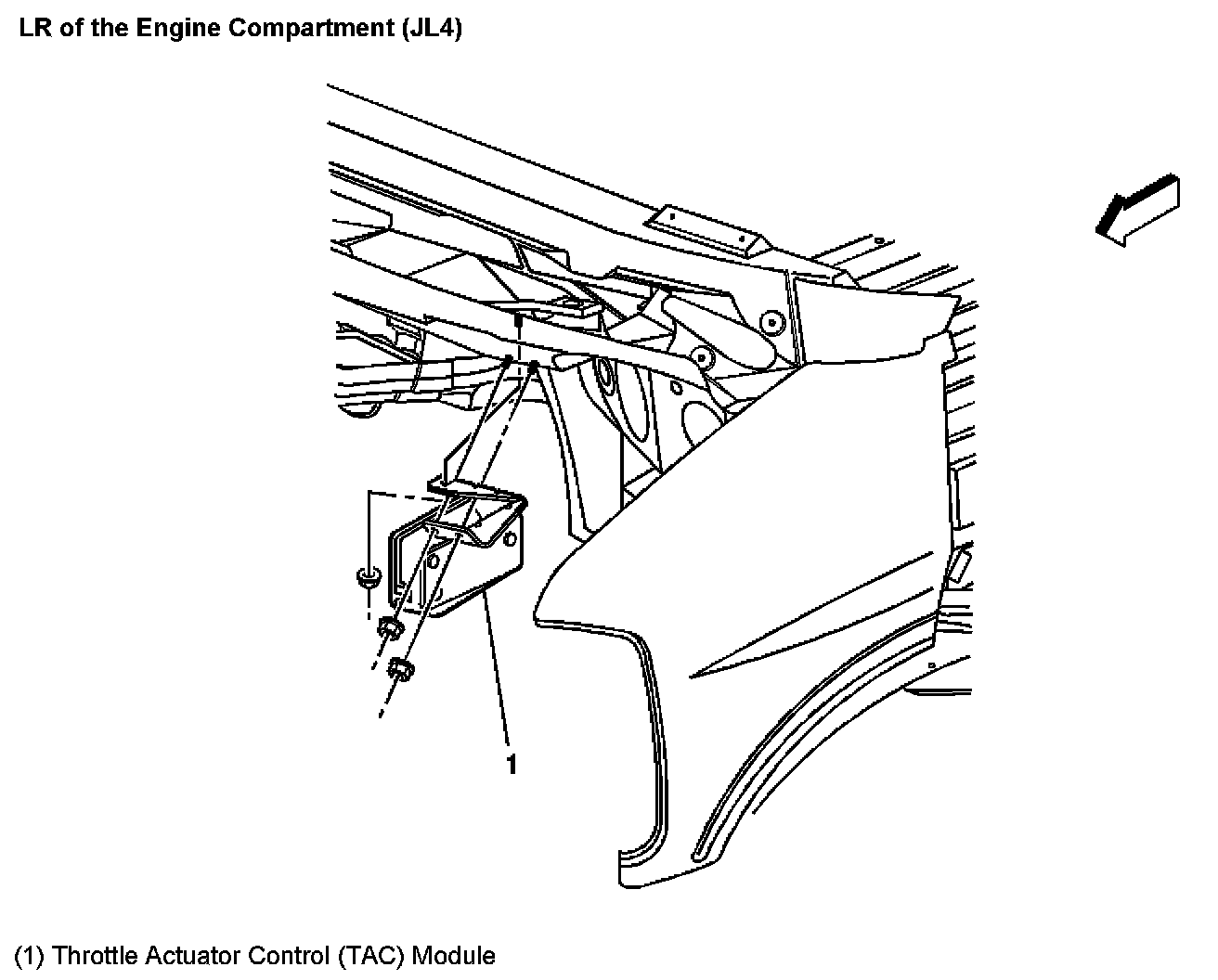 LR of the Engine Compartment (JL4)

1

(1) Throttle Actuator Control (TAC) Module