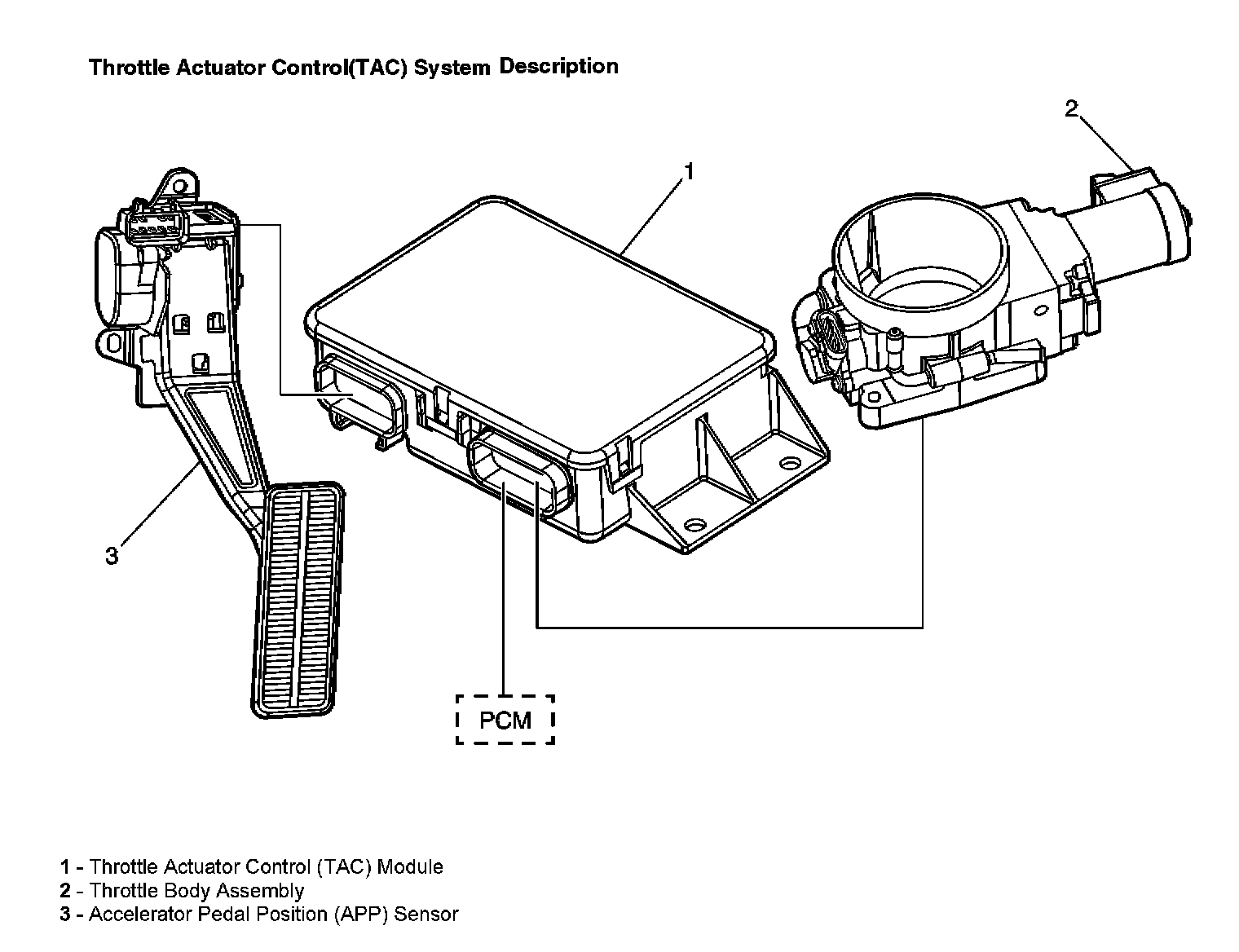 Throttle Actuator Control(TAC) System Description

2

1

3

PCM

1 - Throttle Actuator Control (TAC) Module
2 - Throttle Body Assembly
3 - Accelerator Pedal Position (APP) Sensor