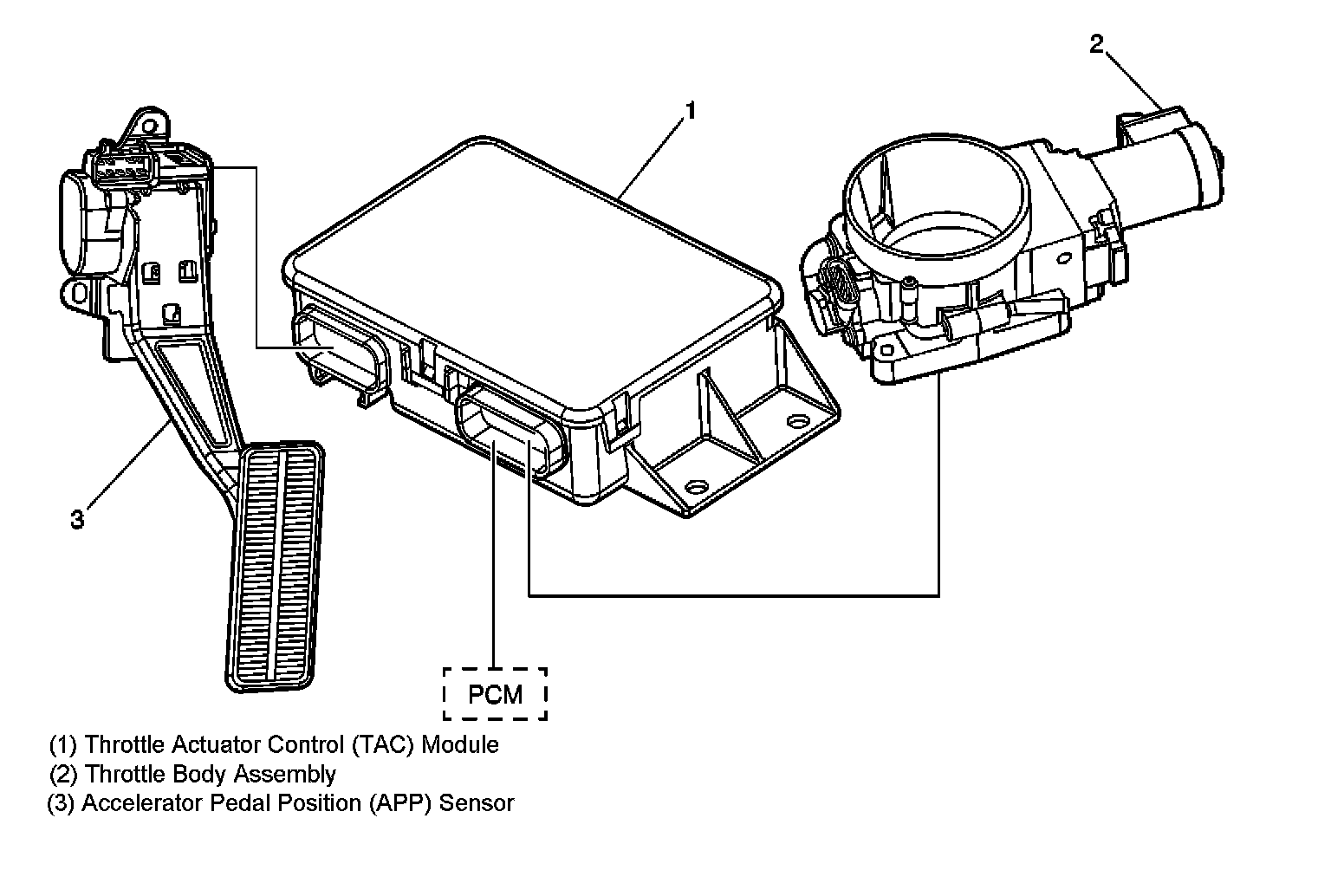 2

1

3

PCM

(1) Throttle Actuator Control (TAC) Module
(2) Throttle Body Assembly
(3) Accelerator Pedal Position (APP) Sensor