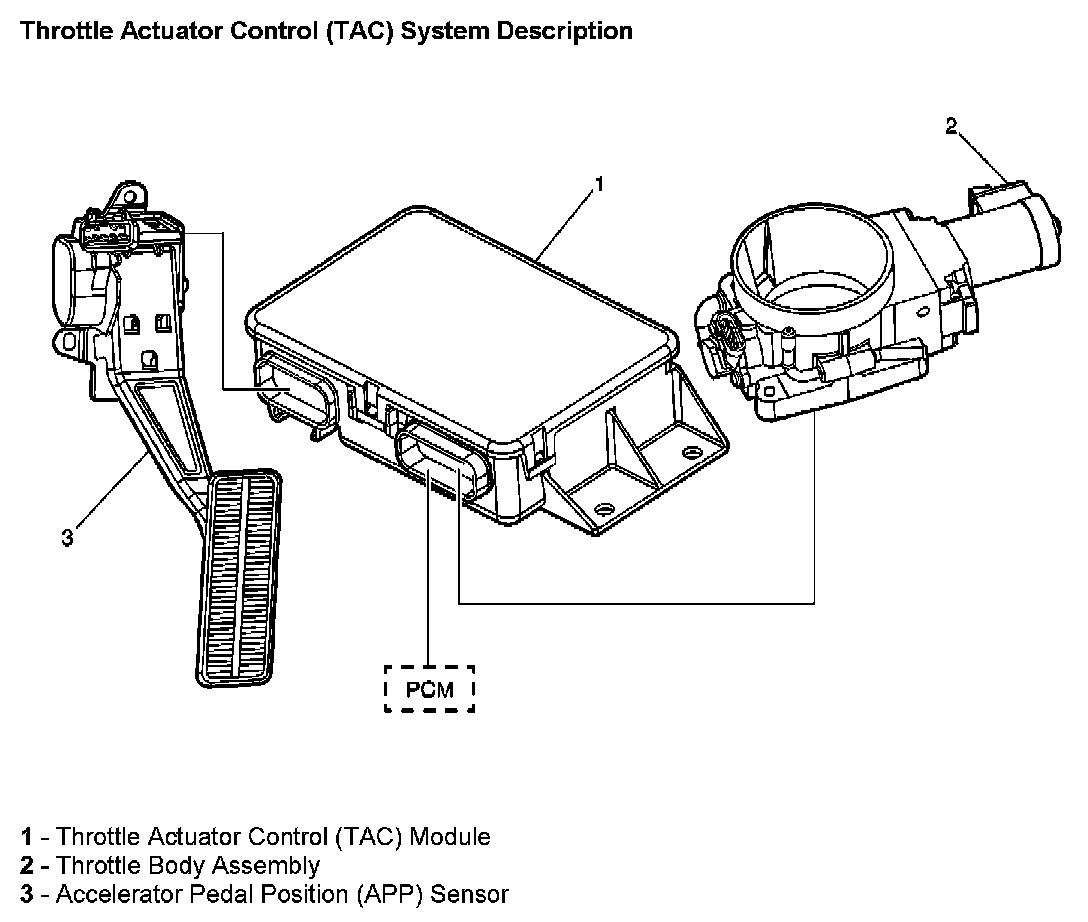 Throttle Actuator Control (TAC) System Description

2

1

3

PCM

1 - Throttle Actuator Control (TAC) Module
2 - Throttle Body Assembly
3 - Accelerator Pedal Position (APP) Sensor