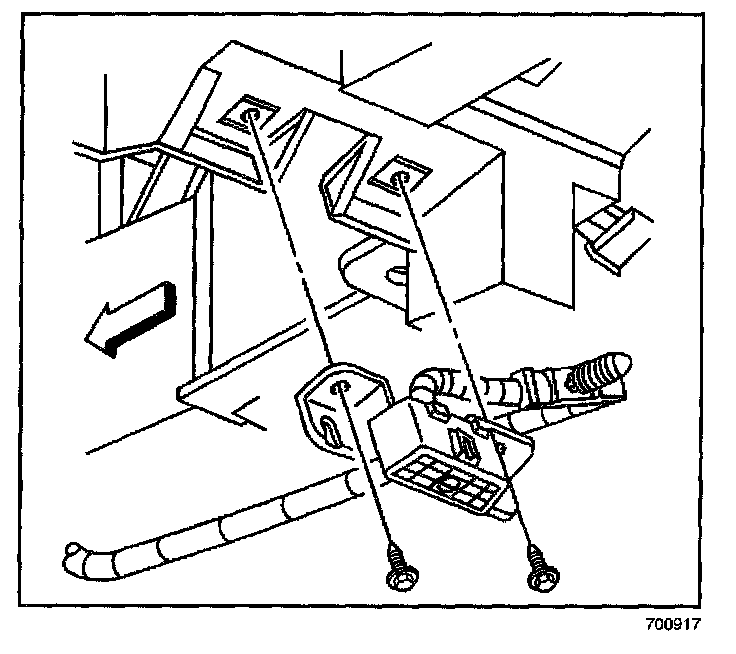 700917