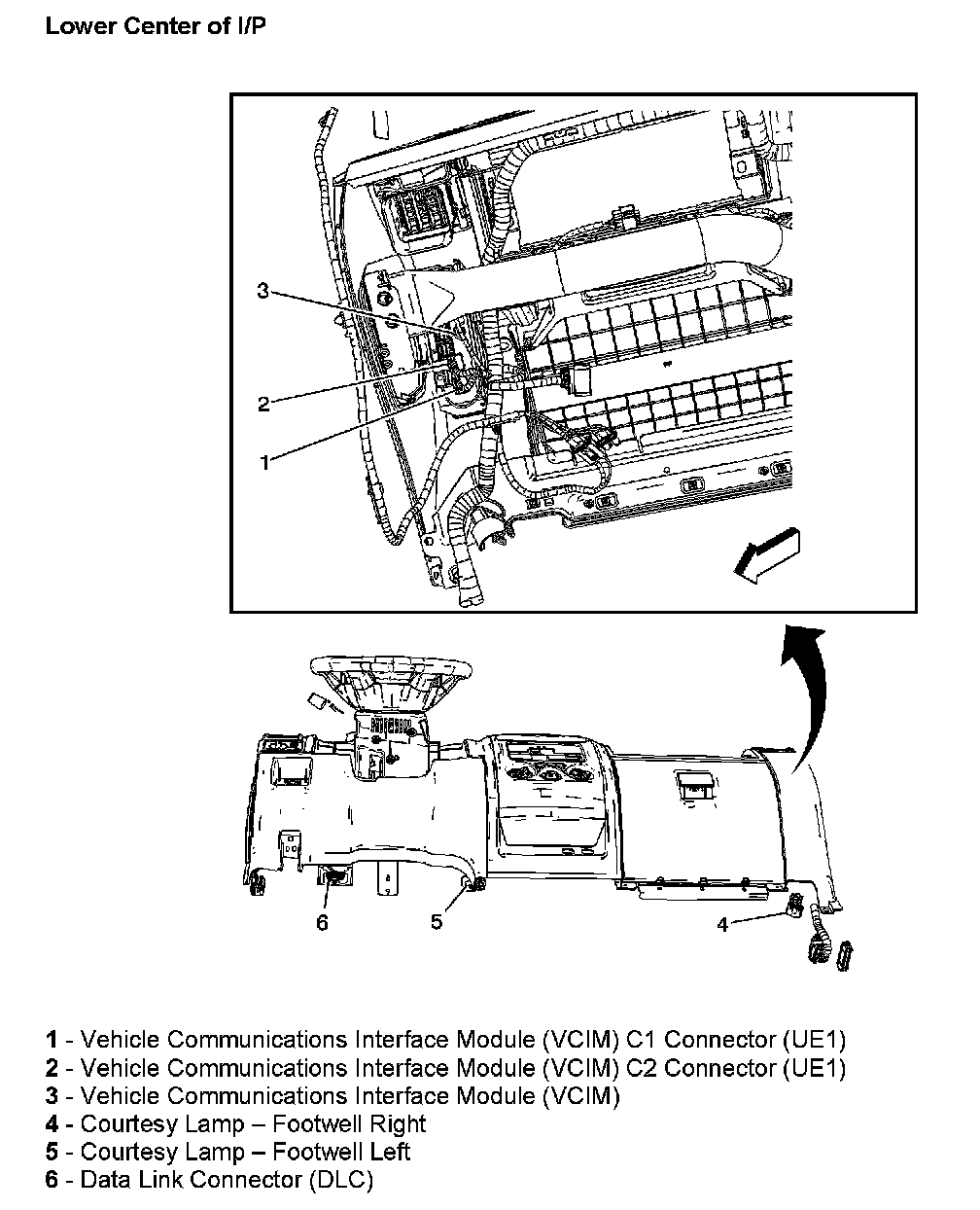 Lower Center of I/P

3

2

1

6

5

4

1 - Vehicle Communications Interface Module (VCIM) C1 Connector (UE1)
2 - Vehicle Communications Interface Module (VCIM) C2 Connector (UE1)
3 - Vehicle Communications Interface Module (VCIM)
4 - Courtesy Lamp – Footwell Right
5 - Courtesy Lamp – Footwell Left
6 - Data Link Connector (DLC)