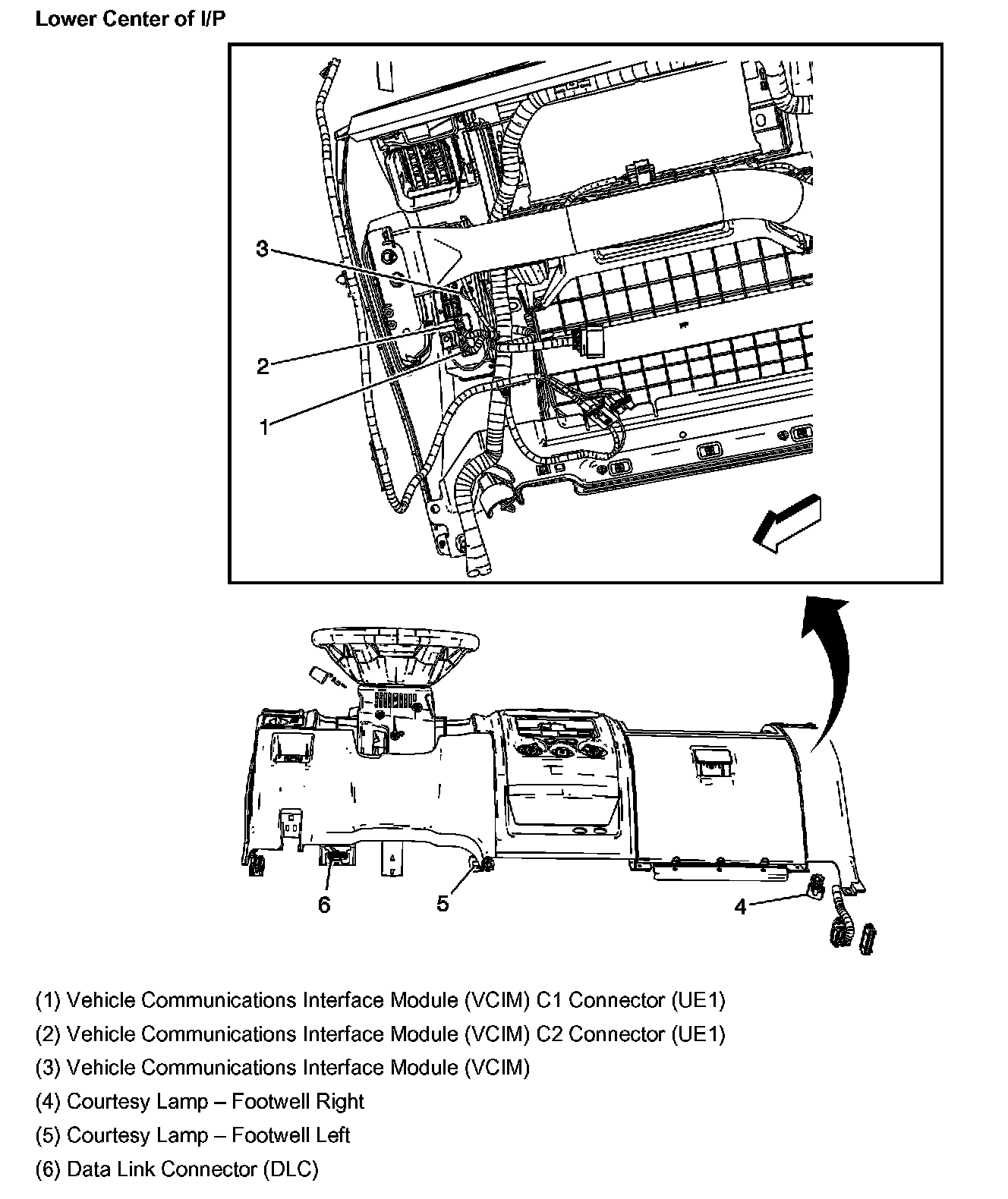 Lower Center of I/P

3

2

1

6

5

4

(1) Vehicle Communications Interface Module (VCIM) C1 Connector (UE1)

(2) Vehicle Communications Interface Module (VCIM) C2 Connector (UE1)

(3) Vehicle Communications Interface Module (VCIM)

(4) Courtesy Lamp – Footwell Right

(5) Courtesy Lamp – Footwell Left

(6) Data Link Connector (DLC)