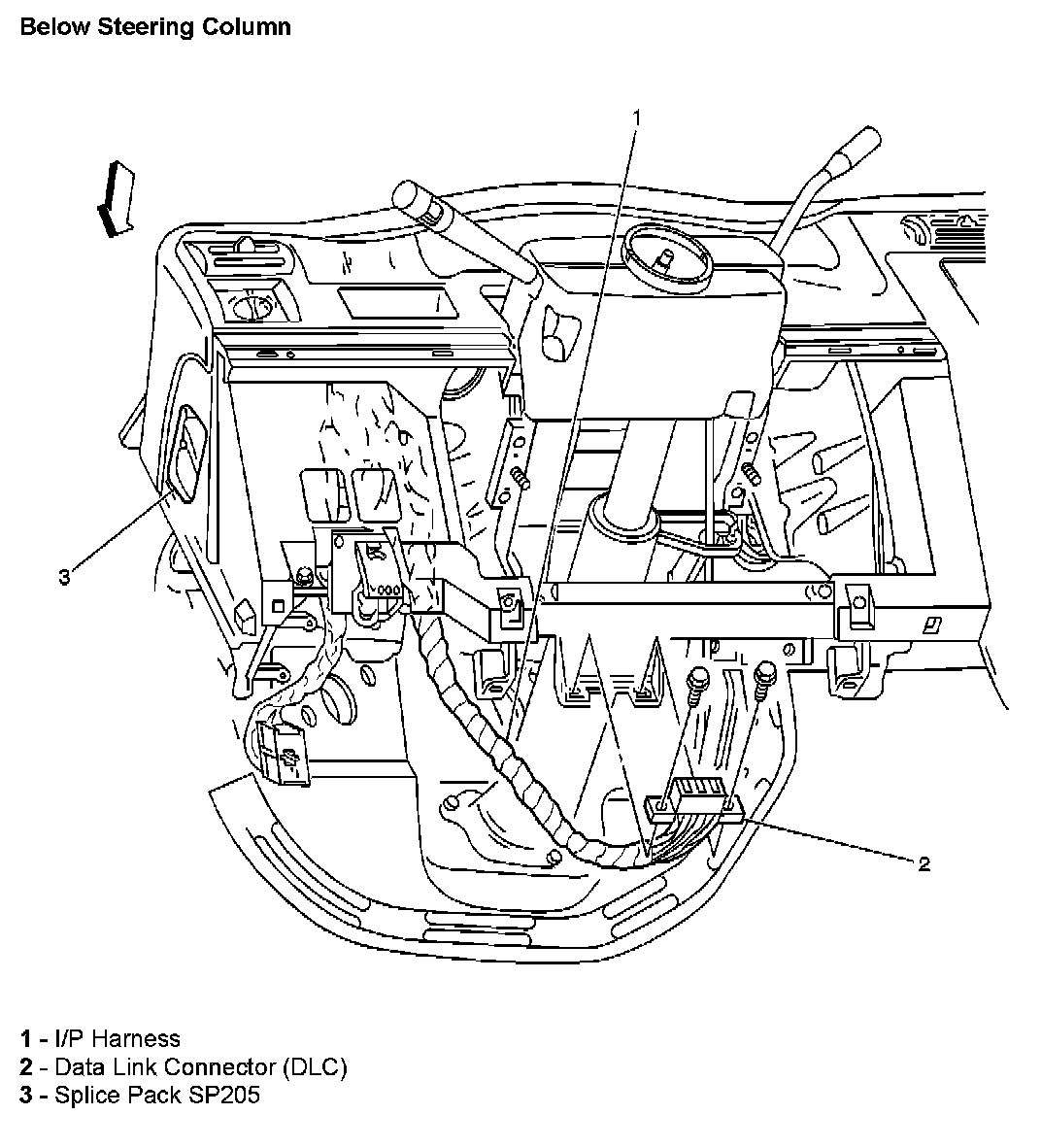 Below Steering Column

1

3

2

1 - I/P Harness
2 - Data Link Connector (DLC)
3 - Splice Pack SP205