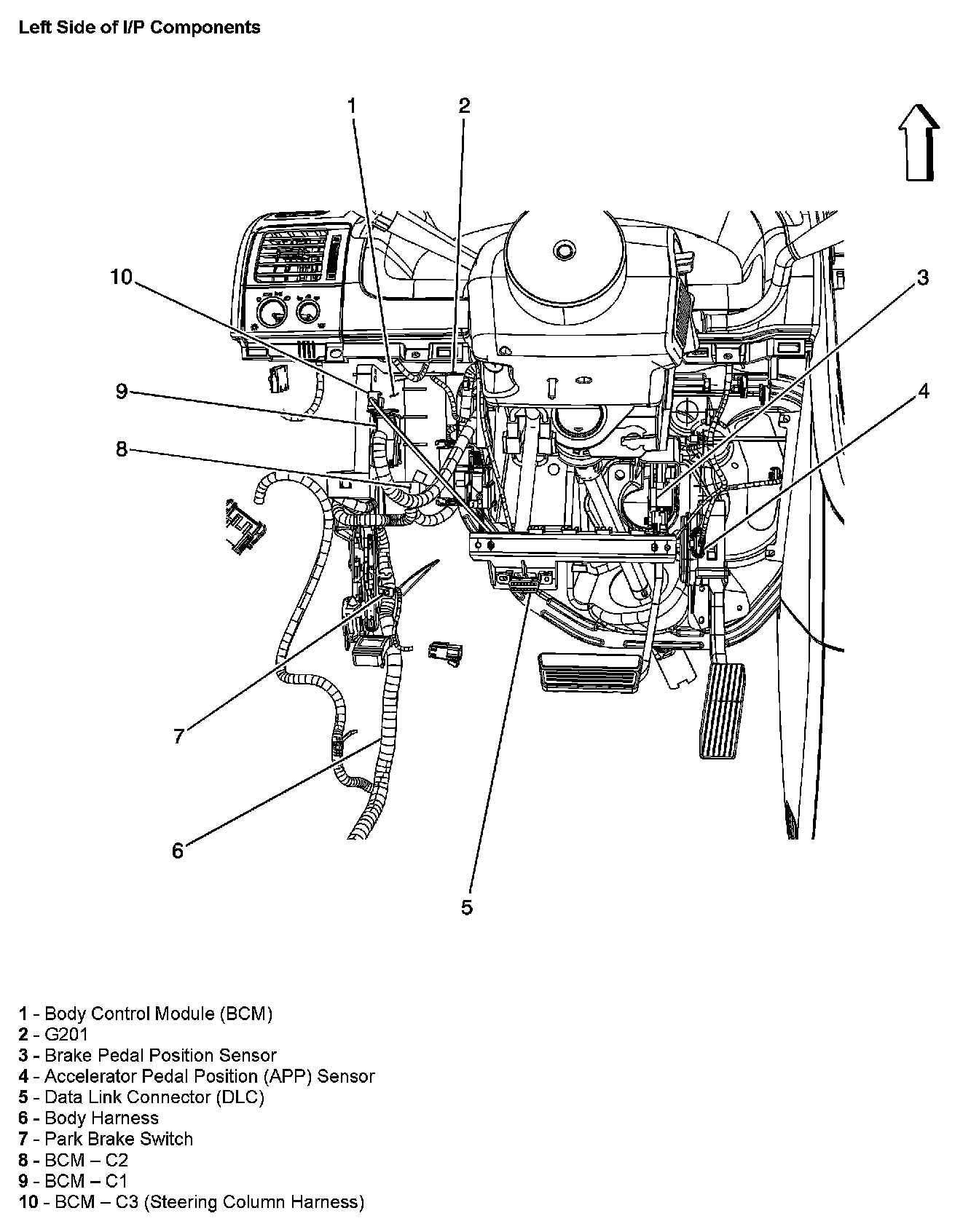 Left Side of I/P Components

1
2
10
3
9
4
8
7
6
5

1 - Body Control Module (BCM)
2 - G201
3 - Brake Pedal Position Sensor
4 - Accelerator Pedal Position (APP) Sensor
5 - Data Link Connector (DLC)
6 - Body Harness
7 - Park Brake Switch
8 - BCM – C2
9 - BCM – C1
10 - BCM – C3 (Steering Column Harness)