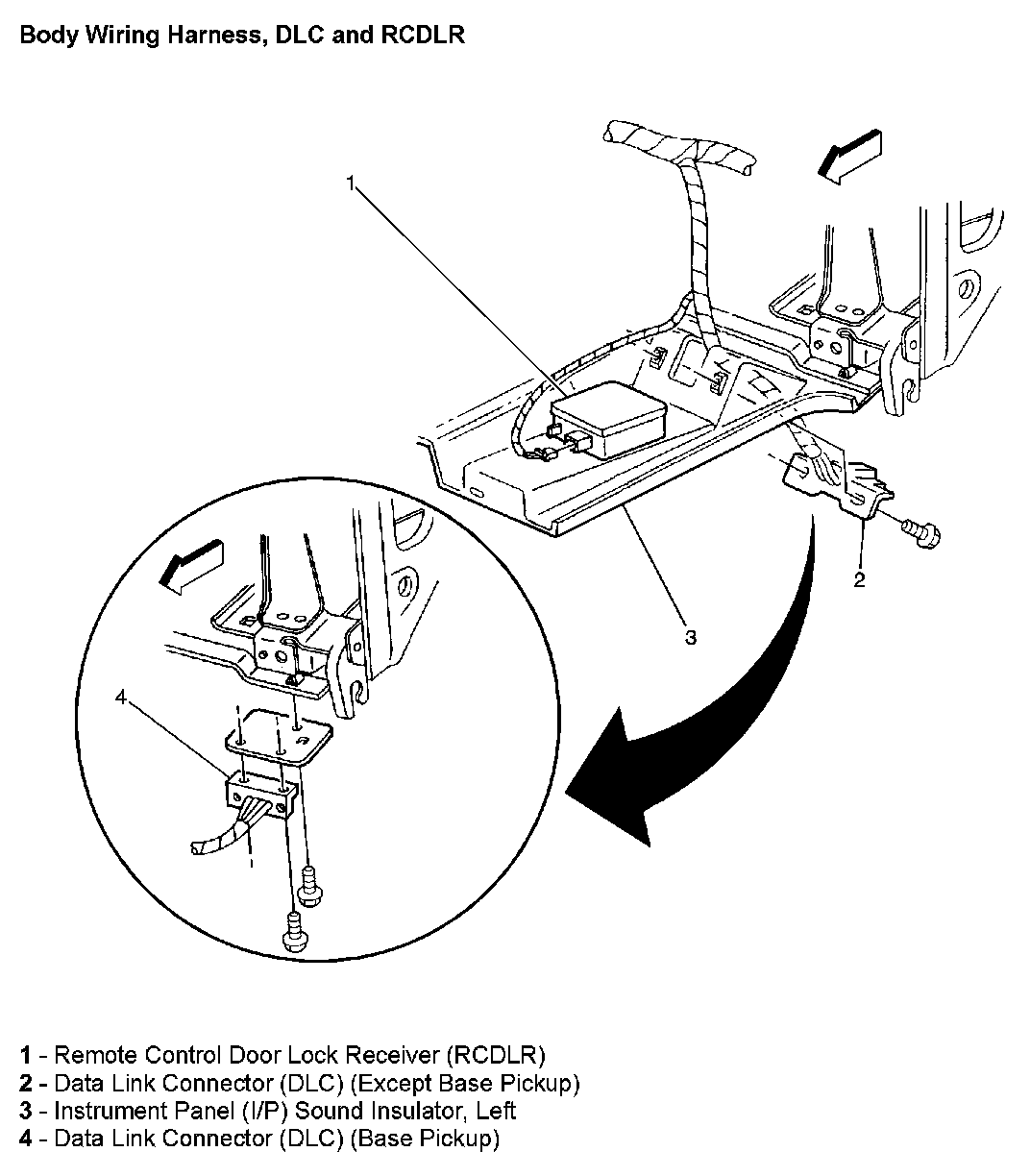 Body Wiring Harness, DLC and RCDLR

1

2

3

4

1 - Remote Control Door Lock Receiver (RCDLR)
2 - Data Link Connector (DLC) (Except Base Pickup)
3 - Instrument Panel (I/P) Sound Insulator, Left
4 - Data Link Connector (DLC) (Base Pickup)