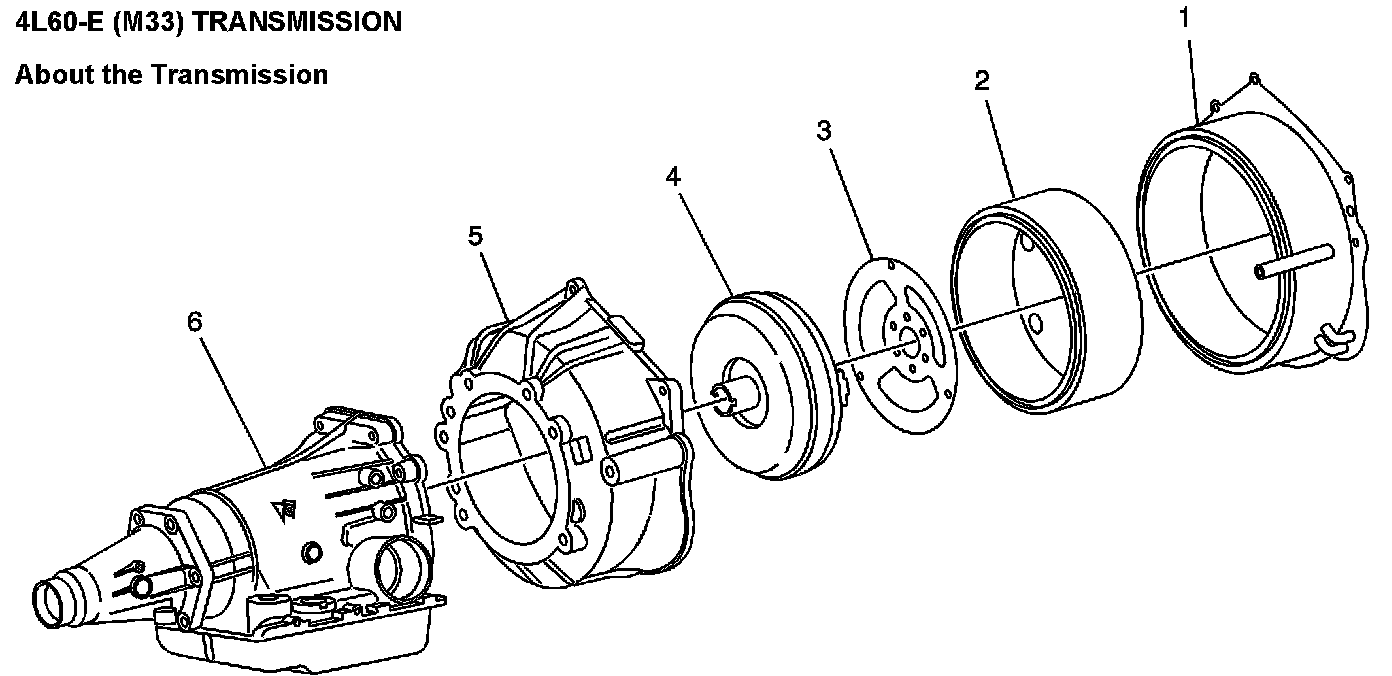 4L60-E (M33) TRANSMISSION

About the Transmission

1

2

3

4

5

6