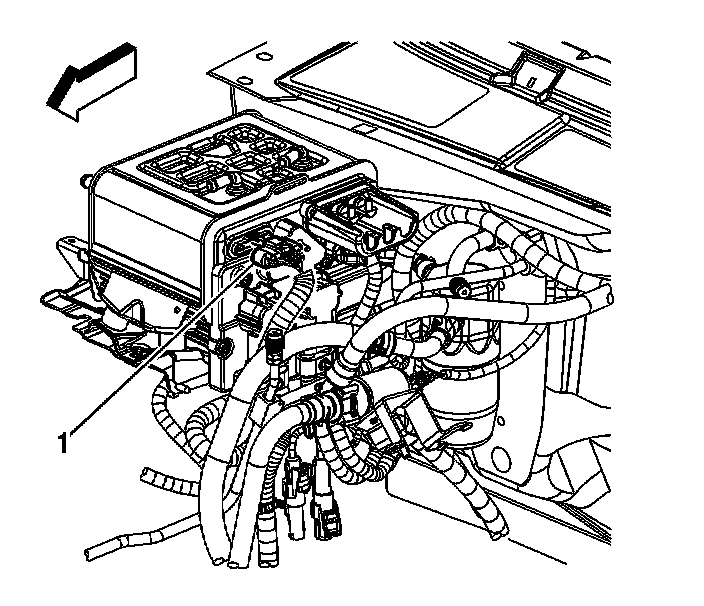 1