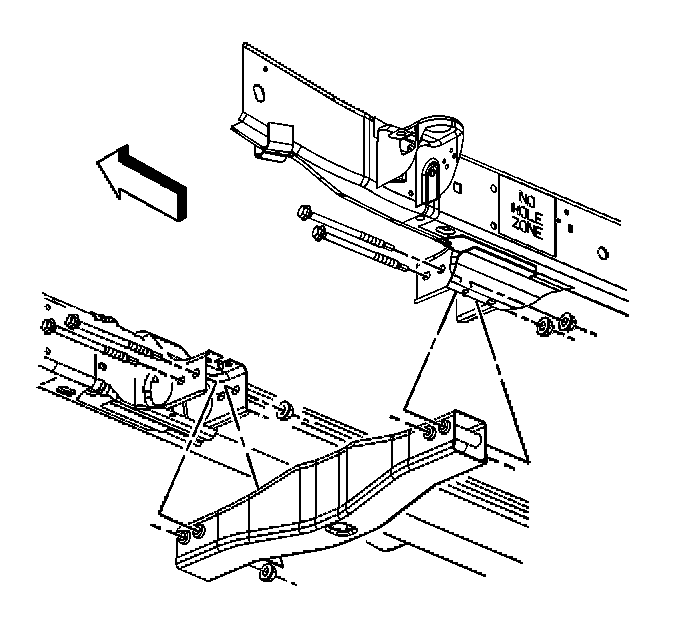 NO HOLE ZONE