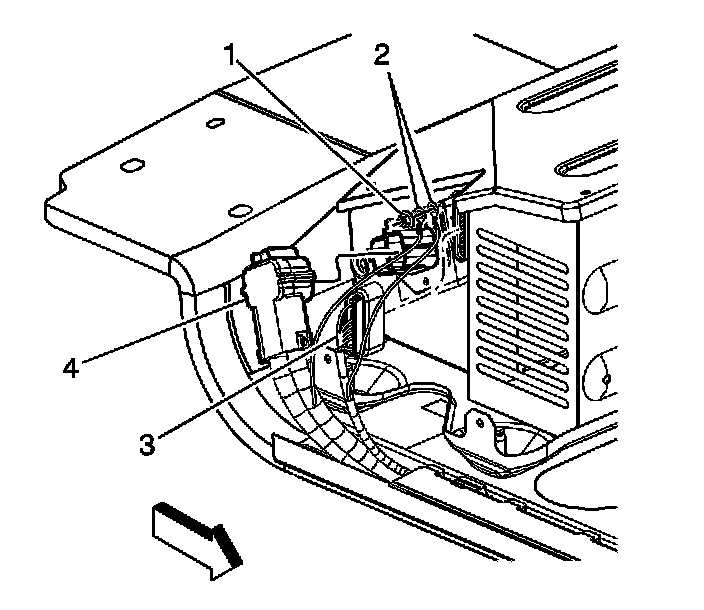 1
2
4
3