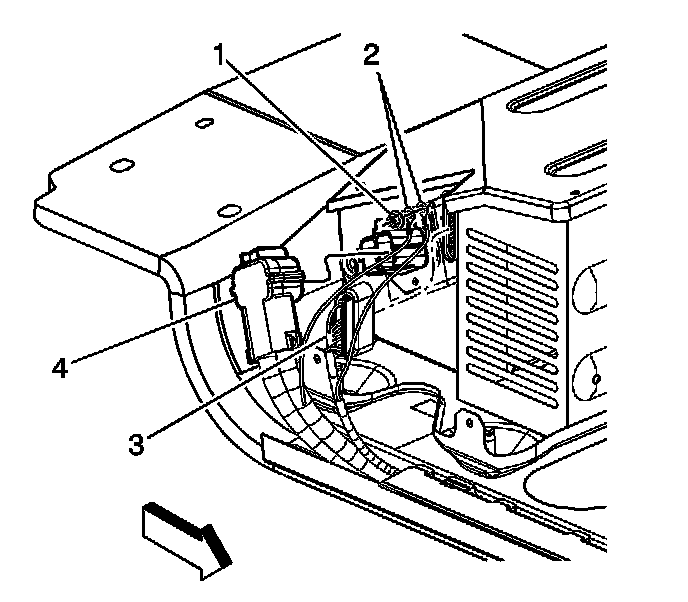 1
2
4
3