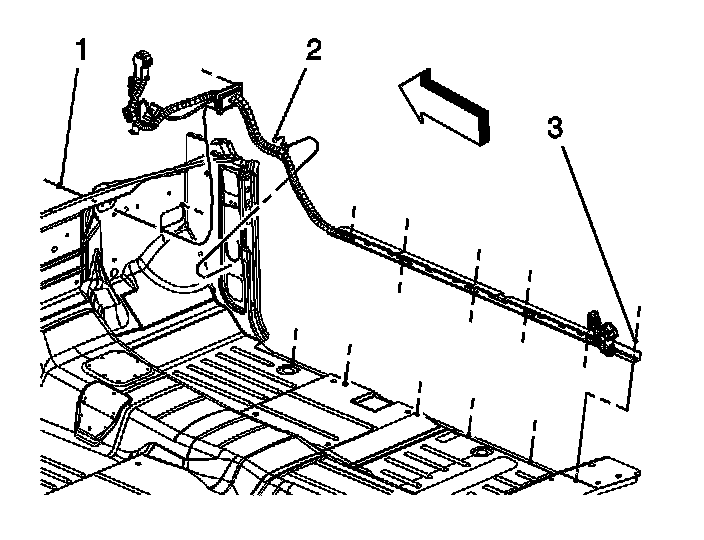 1
2
3